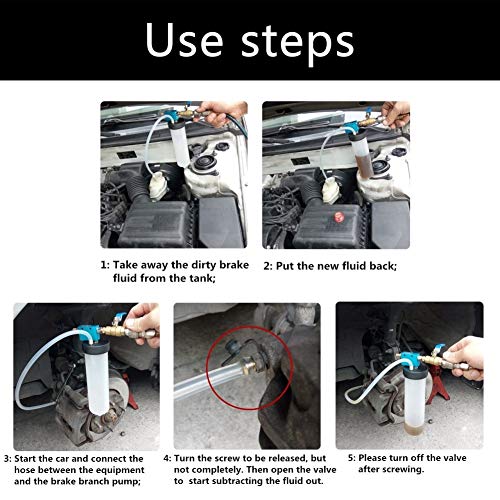 Use steps

1: Take away the dirty brake fluid from the tank;

2: Put the new fluid back;

3: Start the car and connect the hose between the equipment and the brake branch pump;

4: Turn the screw to be released, but not completely. Then open the valve to start subtracting the fluid out.

5: Please turn off the valve after screwing.