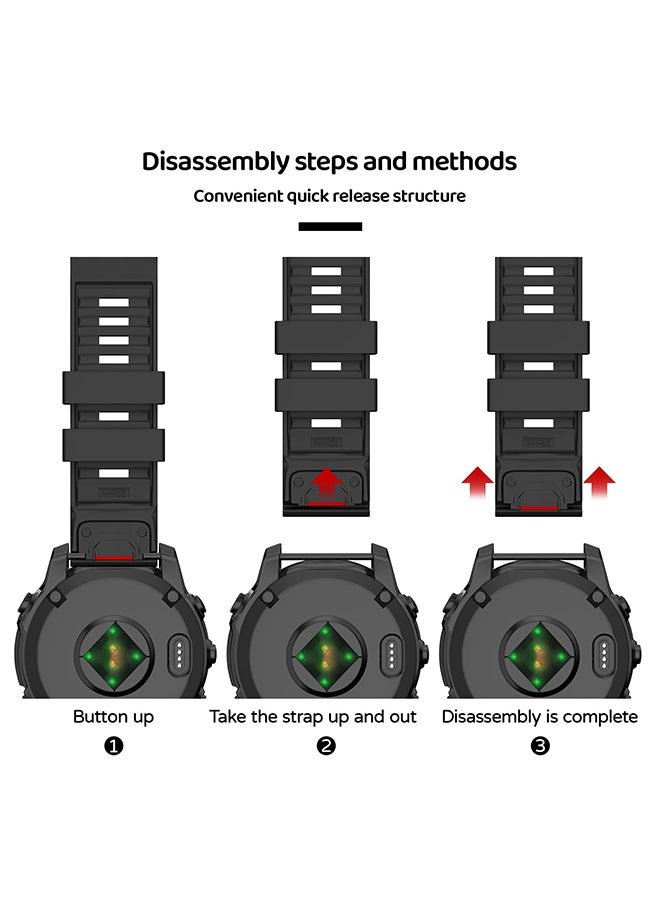 Disassembly steps and methods

Convenient quick release structure

Button up
❶

Take the strap up and out
❷

Disassembly is complete
❸