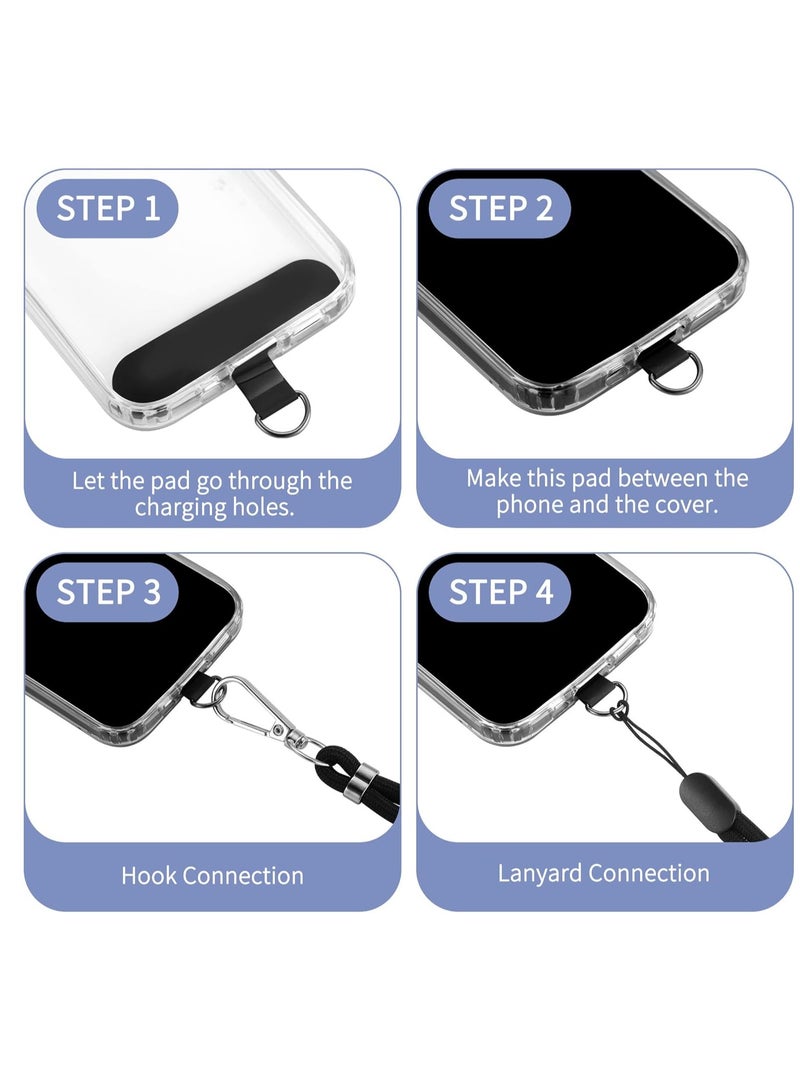 STEP 1

Let the pad go through the charging holes.

STEP 2

Make this pad between the phone and the cover.

STEP 3

Hook Connection

STEP 4

Lanyard Connection