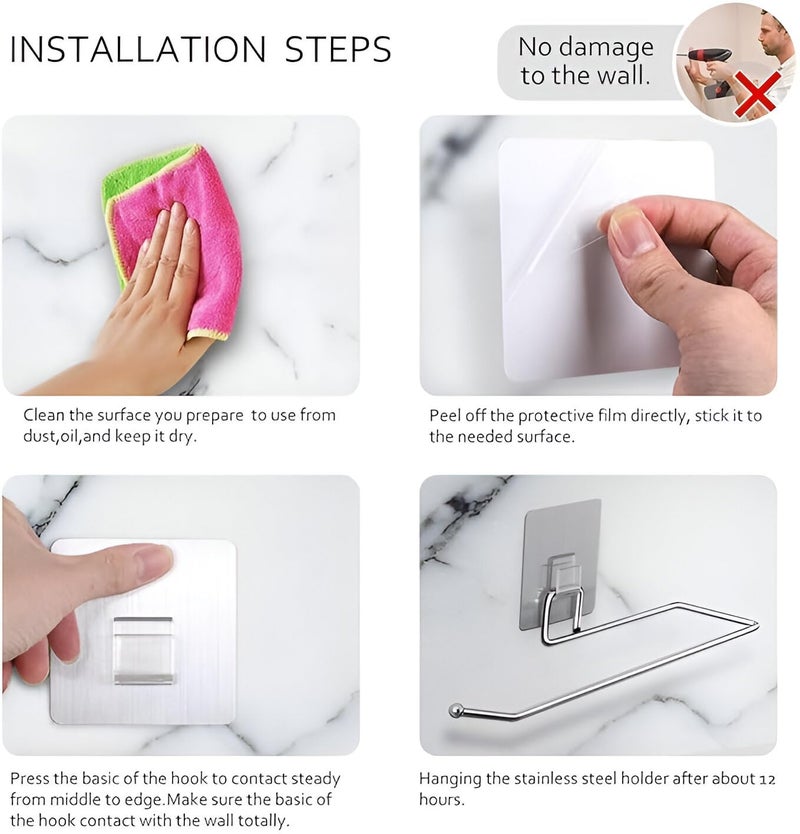 INSTALLATION STEPS

No damage to the wall.

Clean the surface you prepare to use from dust,oil,and keep it dry.

Peel off the protective film directly, stick it to the needed surface.

Press the basic of the hook to contact steady from middle to edge.Make sure the basic of the hook contact with the wall totally.

Hanging the stainless steel holder after about 12 hours.