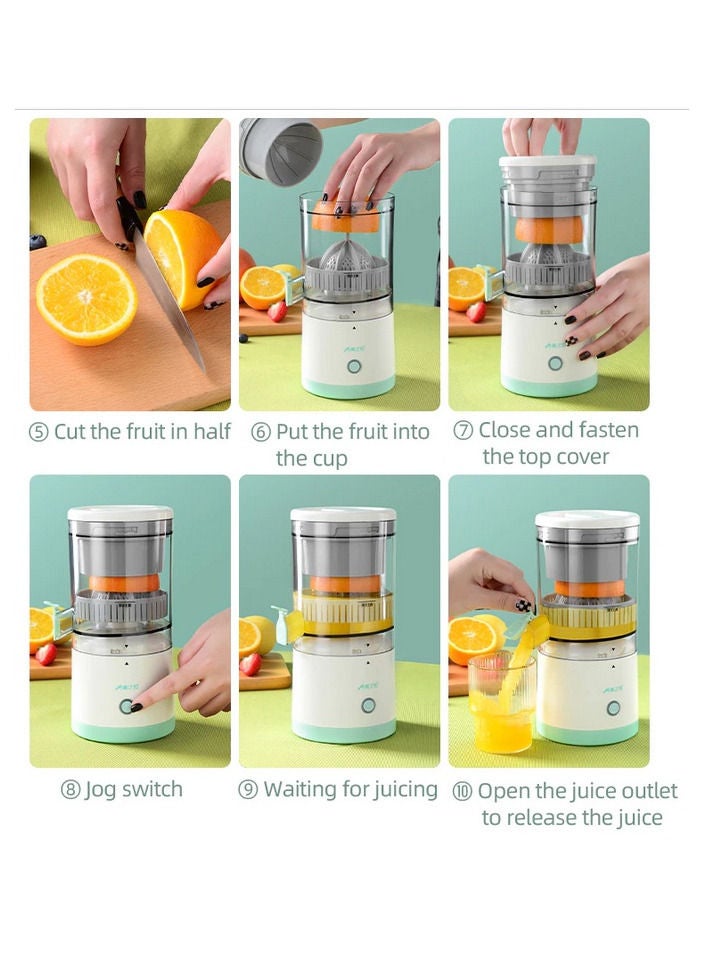 ⑤ Cut the fruit in half

⑥ Put the fruit into the cup

⑦ Close and fasten the top cover

⑧ Jog switch

⑨ Waiting for juicing

⑩ Open the juice outlet to release the juice