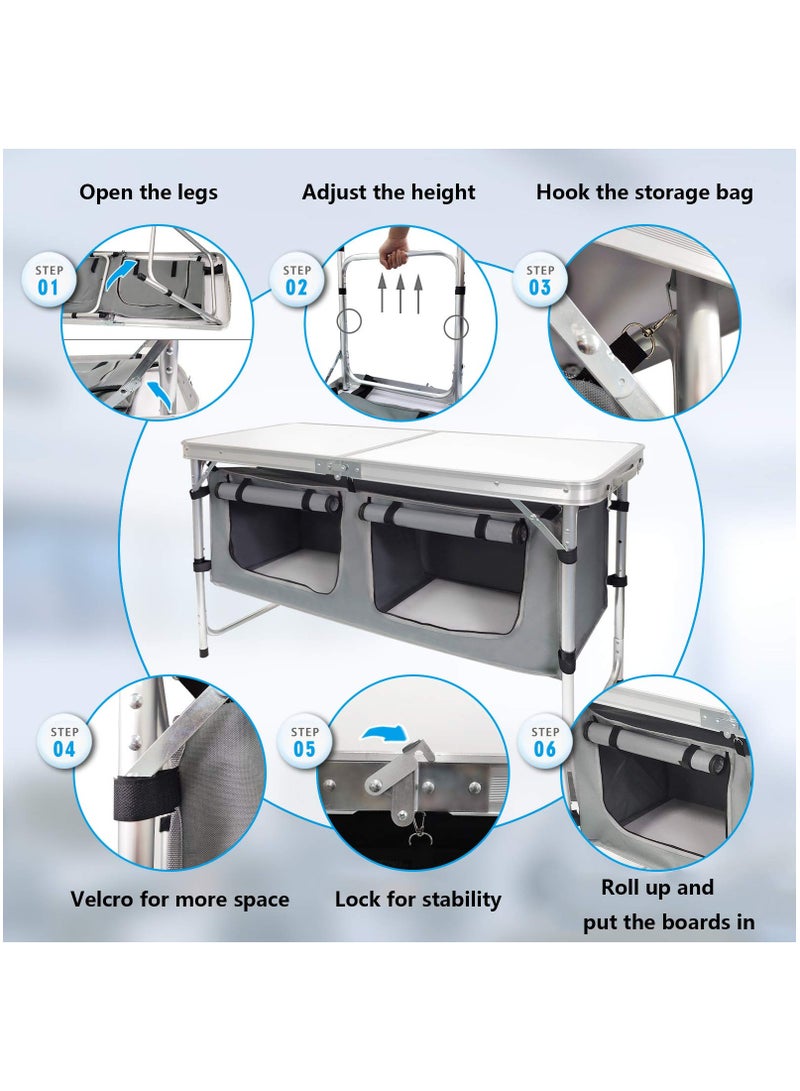 Open the legs

Adjust the height

Hook the storage bag

STEP 01

STEP 02

STEP 03

STEP 04

STEP 05

STEP 06

Velcro for more space

Lock for stability

Roll up and put the boards in