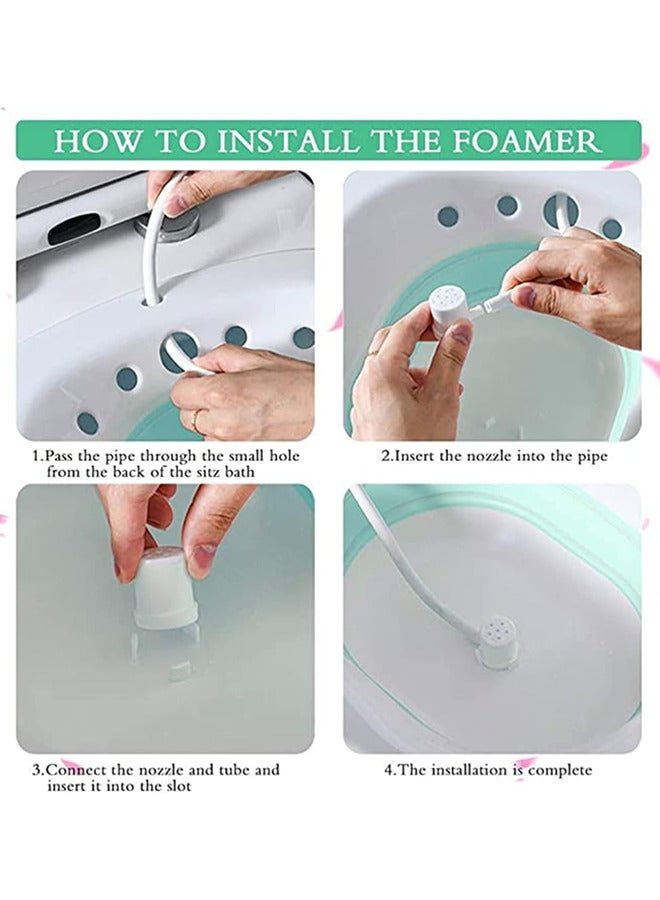 HOW TO INSTALL THE FOAMER

1.Pass the pipe through the small hole from the back of the sitz bath

2.Insert the nozzle into the pipe

3.Connect the nozzle and tube and insert it into the slot

4.The installation is complete