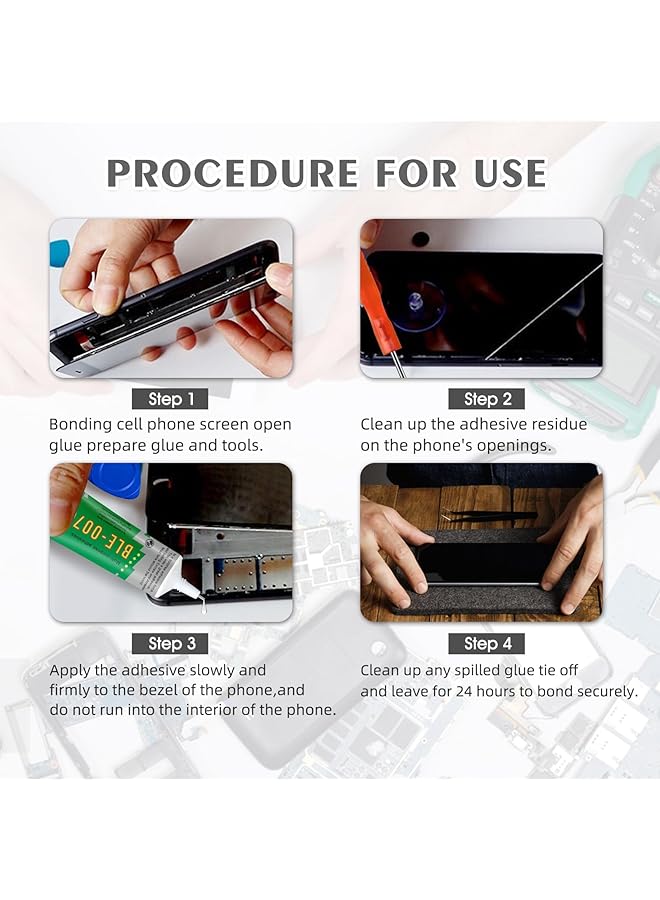 PROCEDURE FOR USE

Step 1

Bonding cell phone screen open glue prepare glue and tools.

Step 2

Clean up the adhesive residue on the phone's openings.

BLE-007

Step 3

Apply the adhesive slowly and firmly to the bezel of the phone,and do not run into the interior of the phone.

Step 4

Clean up any spilled glue tie off and leave for 24 hours to bond securely.