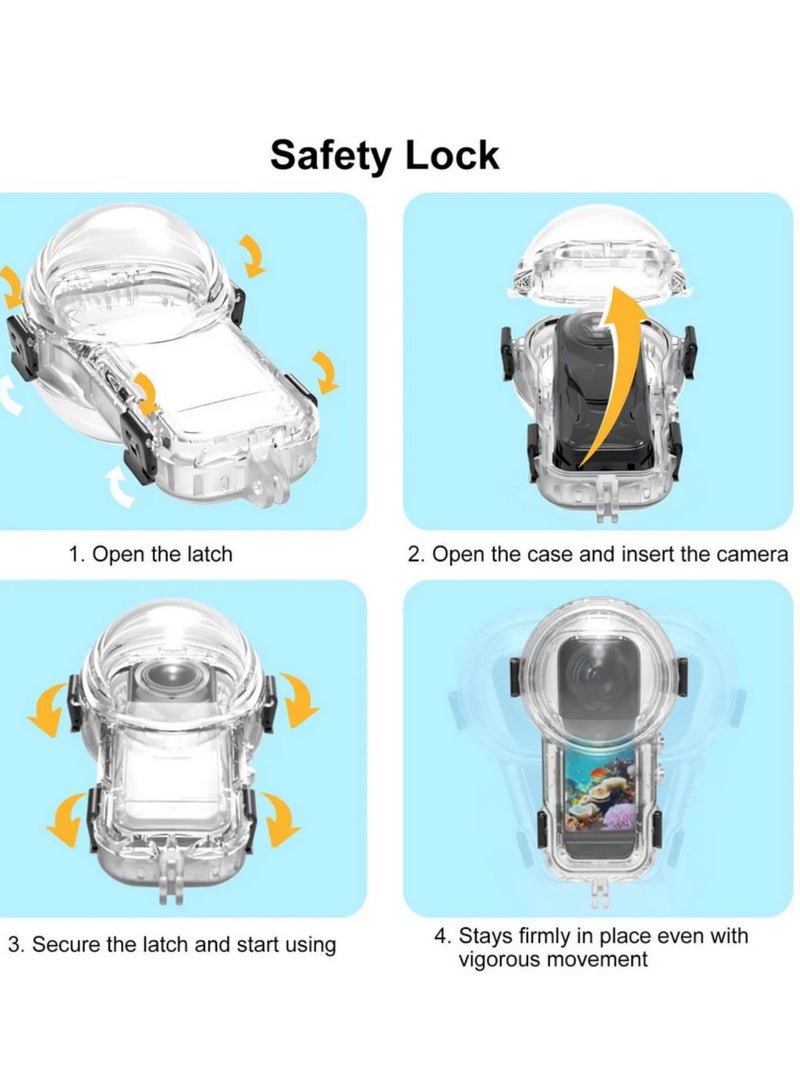 Safety Lock

1. Open the latch

2. Open the case and insert the camera

3. Secure the latch and start using

4. Stays firmly in place even with vigorous movement