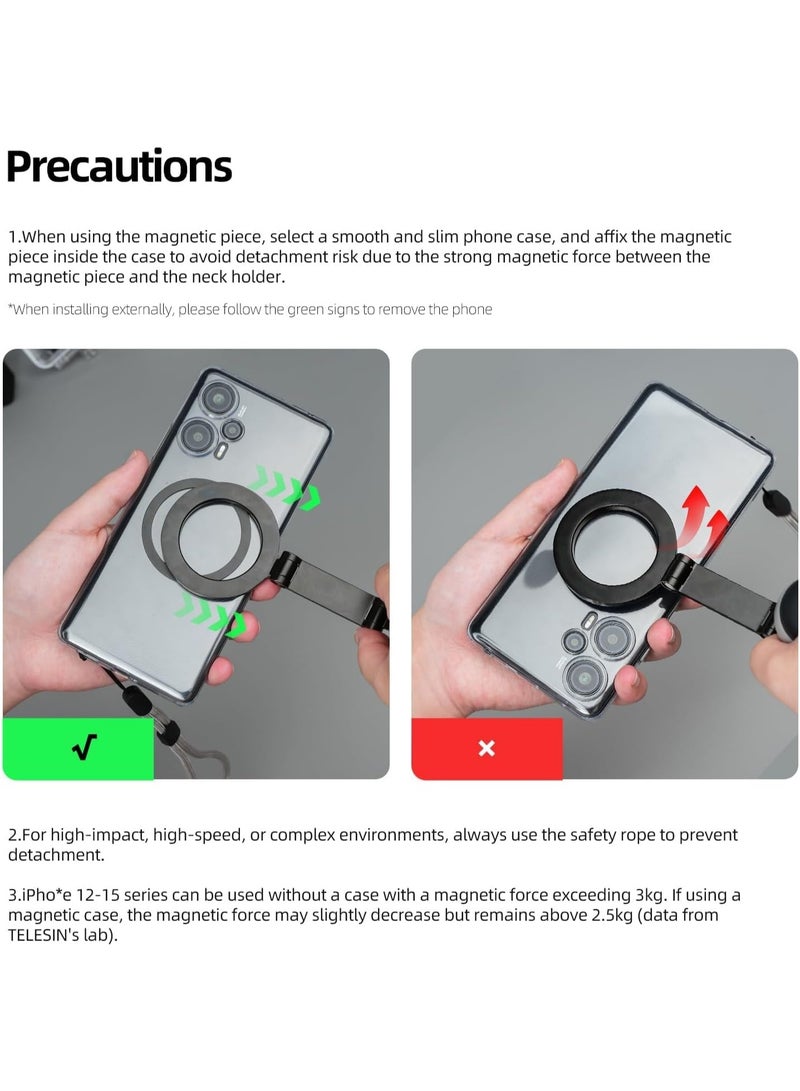 Precautions

1.When using the magnetic piece, select a smooth and slim phone case, and affix the magnetic piece inside the case to avoid detachment risk due to the strong magnetic force between the magnetic piece and the neck holder.

*When installing externally, please follow the green signs to remove the phone

√

×

2.For high-impact, high-speed, or complex environments, always use the safety rope to prevent detachment.

3.iPho*e 12-15 series can be used without a case with a magnetic force exceeding 3kg. If using a magnetic case, the magnetic force may slightly decrease but remains above 2.5kg (data from TELESIN's lab).