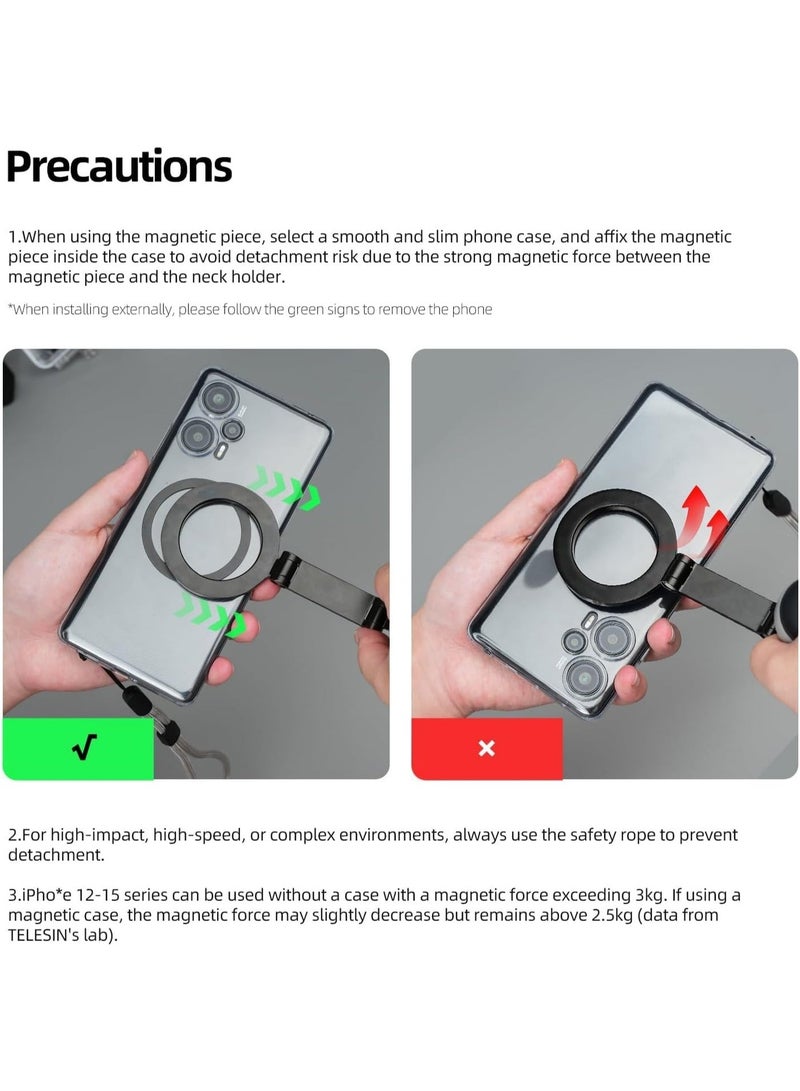 Precautions

1.When using the magnetic piece, select a smooth and slim phone case, and affix the magnetic piece inside the case to avoid detachment risk due to the strong magnetic force between the magnetic piece and the neck holder.

*When installing externally, please follow the green signs to remove the phone

√

×

2.For high-impact, high-speed, or complex environments, always use the safety rope to prevent detachment.

3.iPho*e 12-15 series can be used without a case with a magnetic force exceeding 3kg. If using a magnetic case, the magnetic force may slightly decrease but remains above 2.5kg (data from TELESIN's lab).