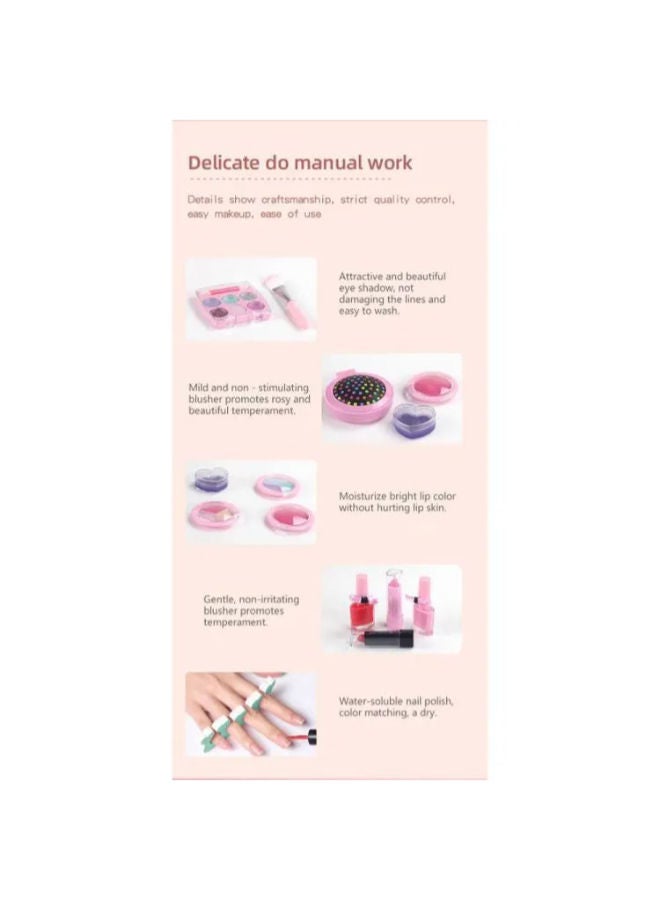 Delicate do manual work

Details show craftsmanship, strict quality control, easy makeup, ease of use

Attractive and beautiful eye shadow, not damaging the lines and easy to wash.

Mild and non - stimulating blusher promotes rosy and beautiful temperament.

Moisturize bright lip color without hurting lip skin.

Gentle, non-irritating blusher promotes temperament.

Water-soluble nail polish, color matching, a dry.