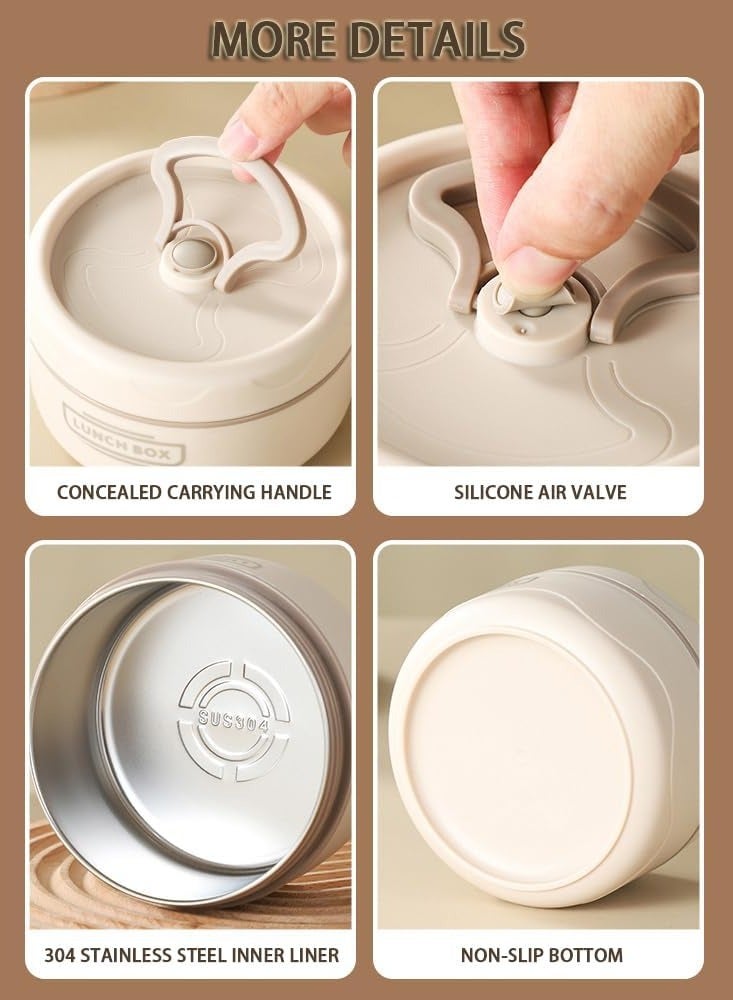 MORE DETAILS

LUNCH BOX

CONCEALED CARRYING HANDLE

SILICONE AIR VALVE

SUS304

304 STAINLESS STEEL INNER LINER

NON-SLIP BOTTOM