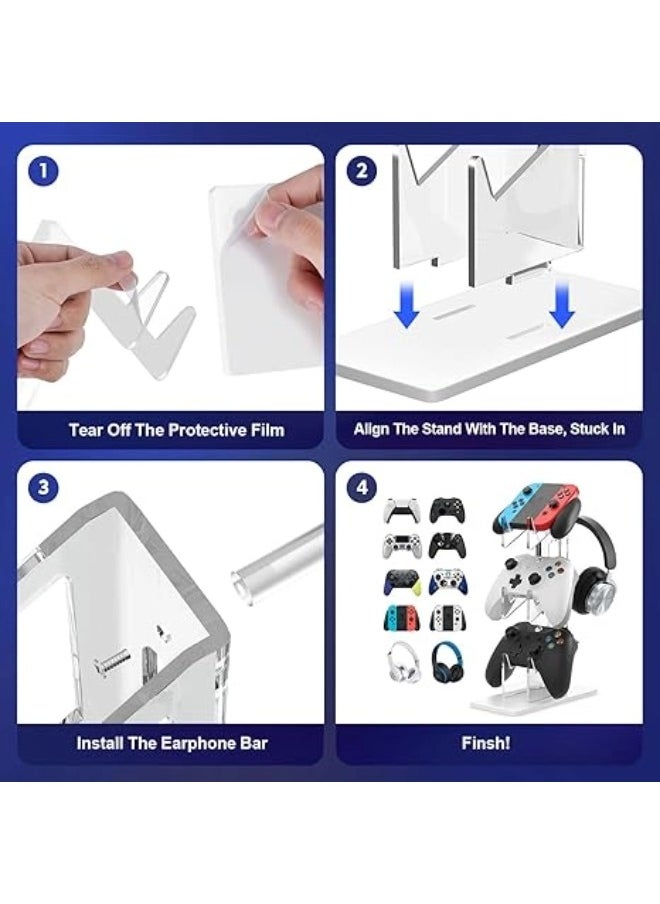 1

Tear Off The Protective Film

2

Align The Stand With The Base, Stuck In

3

Install The Earphone Bar

4

Finsh!