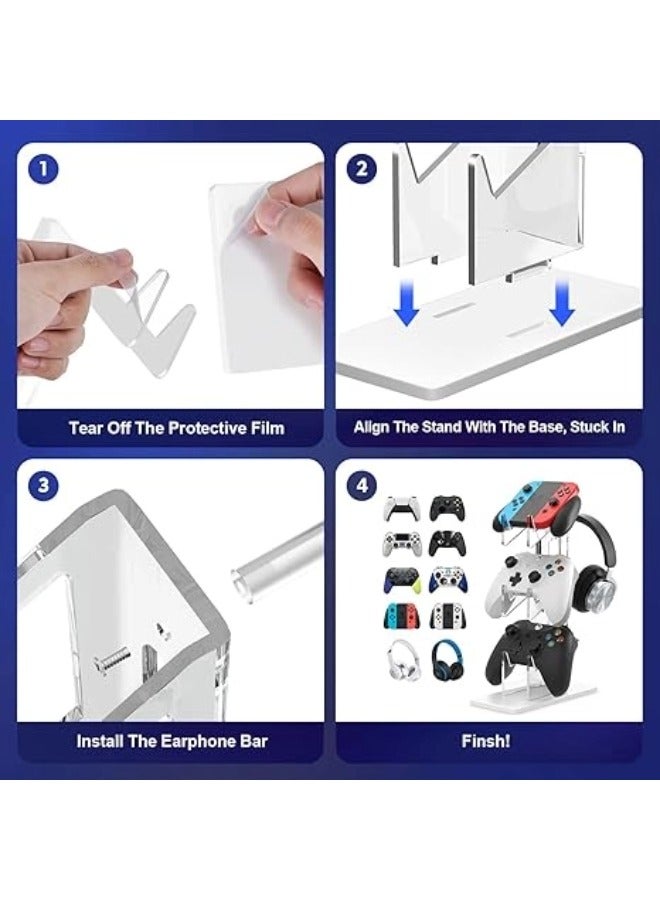 1

Tear Off The Protective Film

2

Align The Stand With The Base, Stuck In

3

Install The Earphone Bar

4

Finsh!