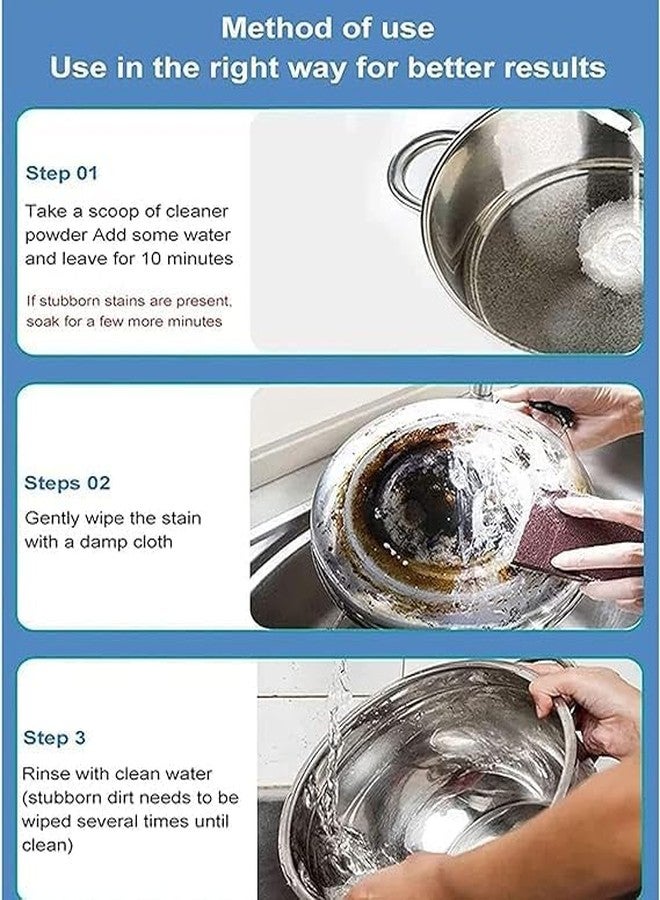 Method of use
Use in the right way for better results

Step 01
Take a scoop of cleaner powder Add some water and leave for 10 minutes

If stubborn stains are present, soak for a few more minutes

Steps 02
Gently wipe the stain with a damp cloth

Step 3
Rinse with clean water (stubborn dirt needs to be wiped several times until clean)