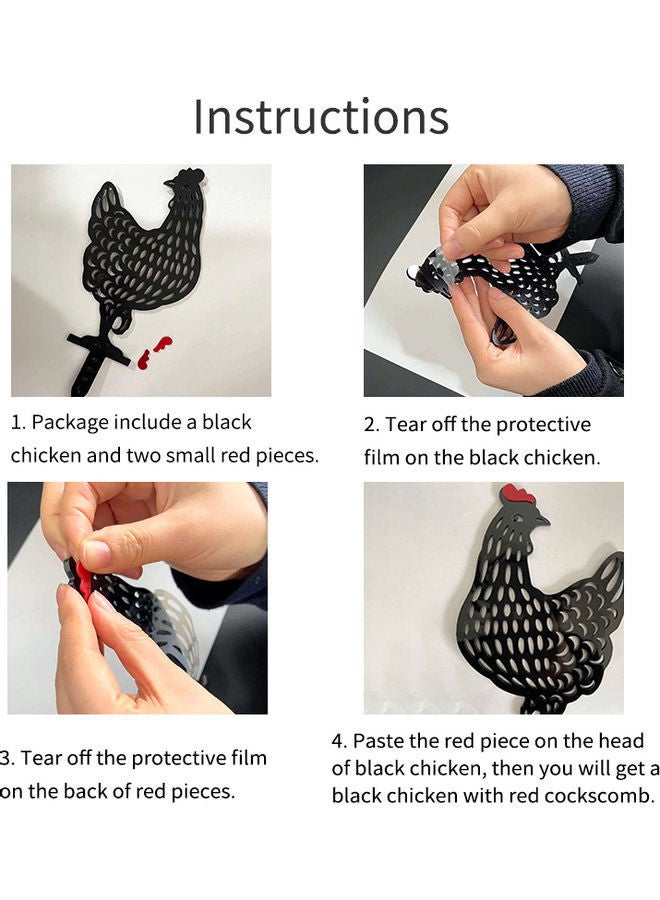 Instructions

1. Package include a black chicken and two small red pieces.

2. Tear off the protective film on the black chicken.

3. Tear off the protective film on the back of red pieces.

4. Paste the red piece on the head of black chicken, then you will get a black chicken with red cockscomb.