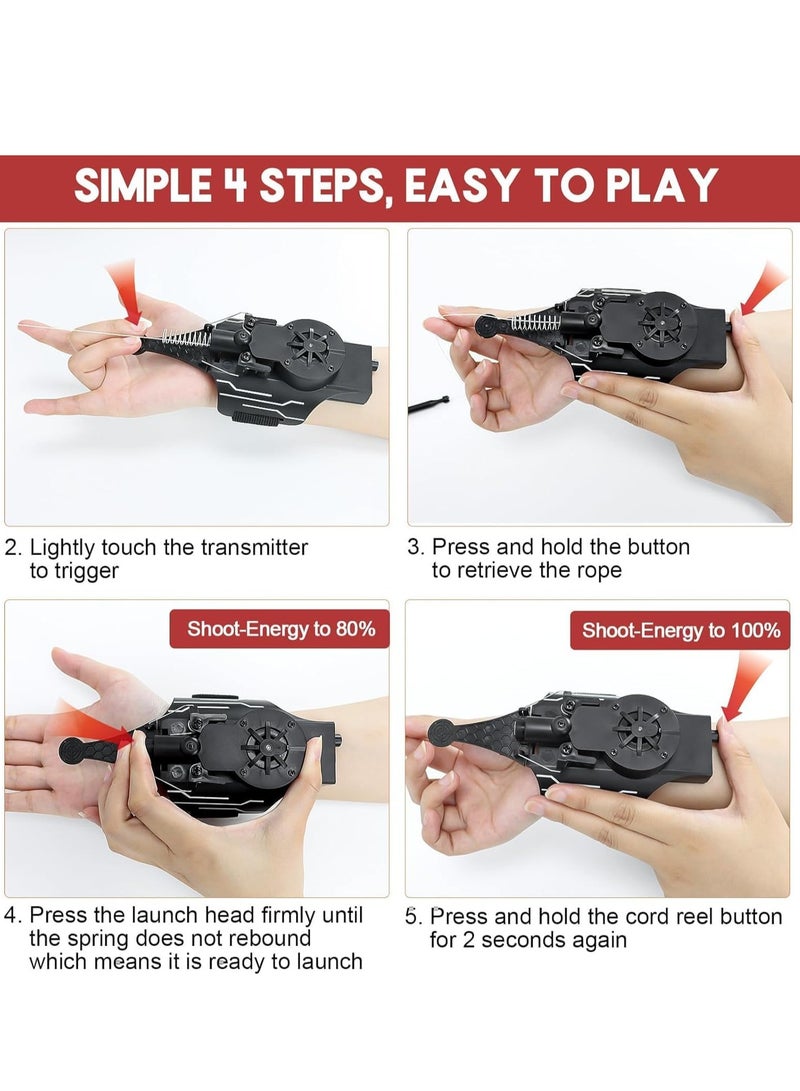 SIMPLE 4 STEPS, EASY TO PLAY

2. Lightly touch the transmitter to trigger

3. Press and hold the button to retrieve the rope

Shoot-Energy to 80%

4. Press the launch head firmly until the spring does not rebound which means it is ready to launch

Shoot-Energy to 100%

5. Press and hold the cord reel button for 2 seconds again