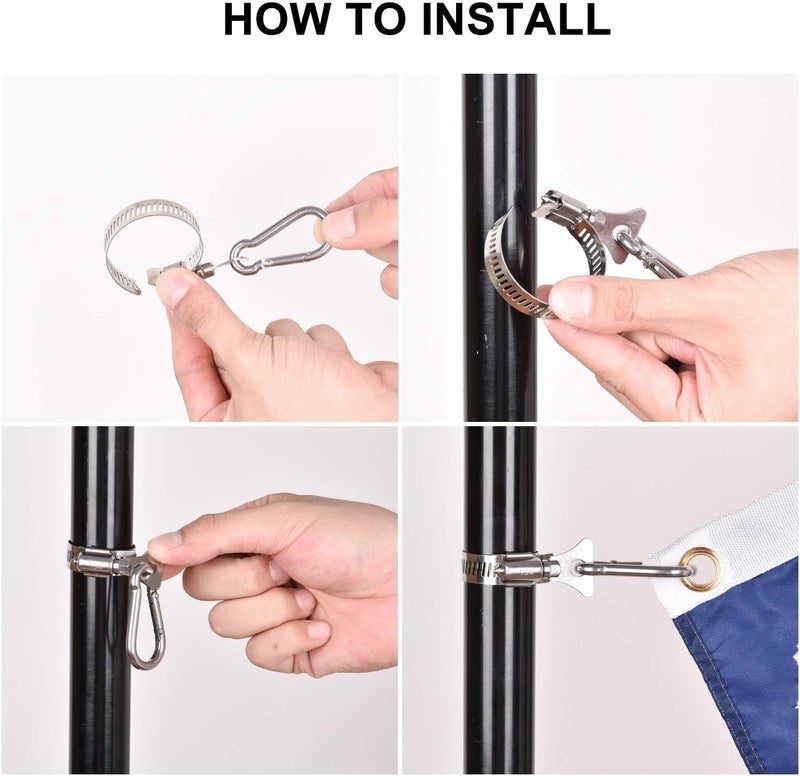 HOW TO INSTALL