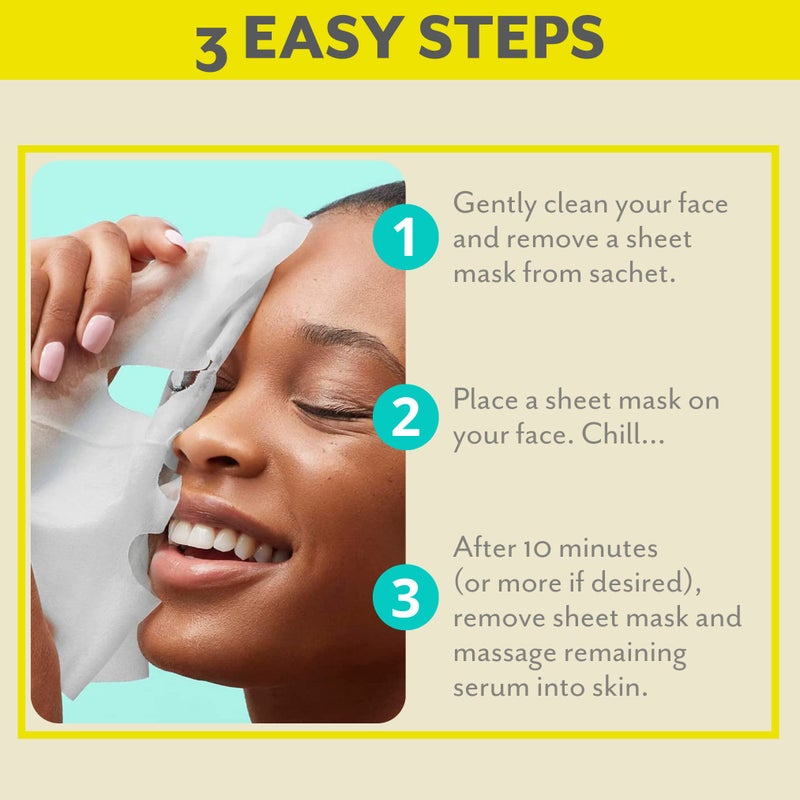 3 EASY STEPS

1 Gently clean your face and remove a sheet mask from sachet.

2 Place a sheet mask on your face. Chill...

3 After 10 minutes (or more if desired), remove sheet mask and massage remaining serum into skin.