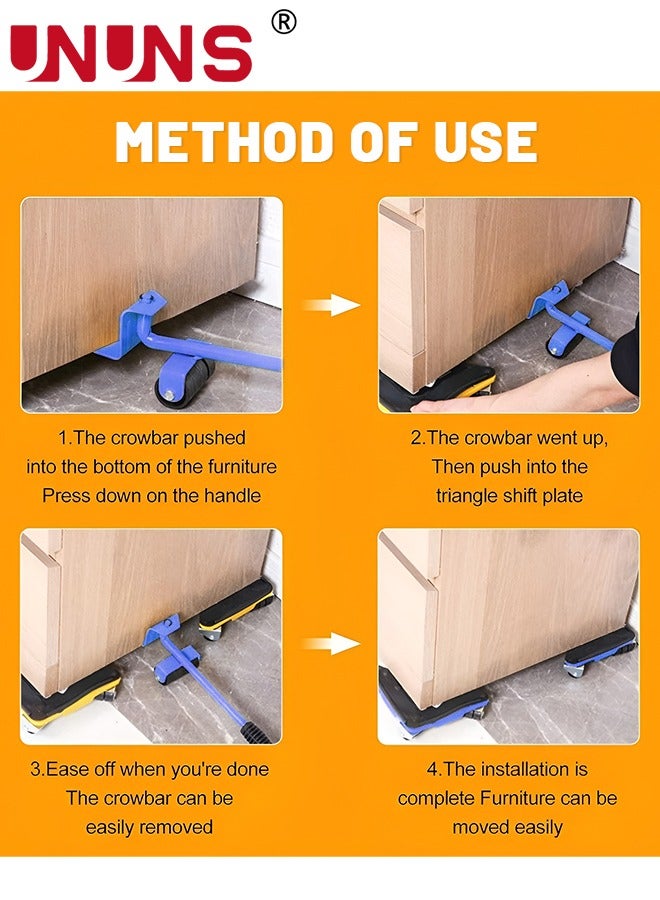 UNUNS ®

METHOD OF USE

1.The crowbar pushed into the bottom of the furniture Press down on the handle

2.The crowbar went up, Then push into the triangle shift plate

3.Ease off when you're done The crowbar can be easily removed

4.The installation is complete Furniture can be moved easily