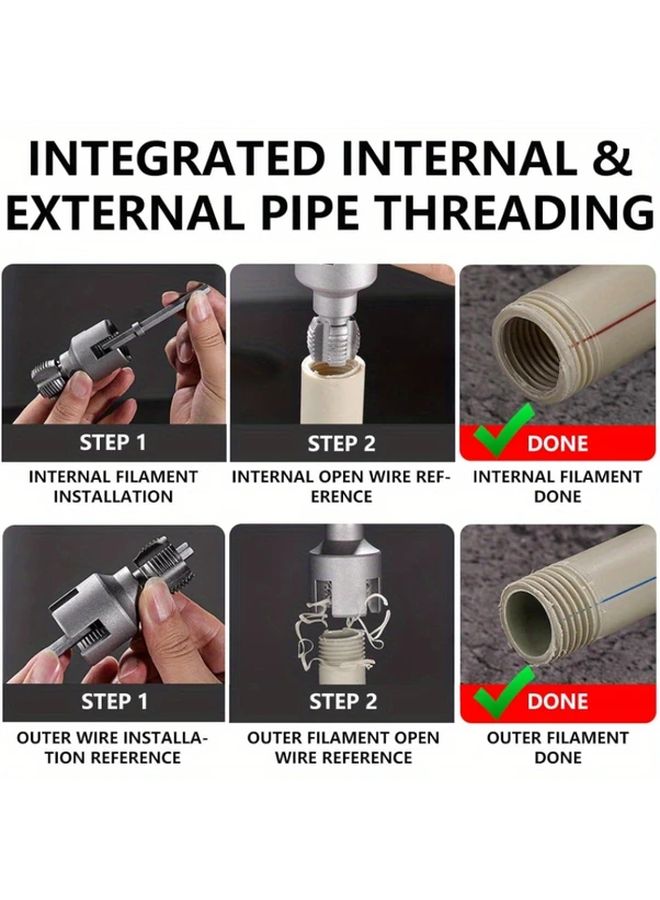 INTEGRATED INTERNAL & EXTERNAL PIPE THREADING

STEP 1

INTERNAL FILAMENT INSTALLATION

STEP 2

INTERNAL OPEN WIRE REFERENCE

DONE

INTERNAL FILAMENT DONE

STEP 1

OUTER WIRE INSTALLATION REFERENCE

STEP 2

OUTER FILAMENT OPEN WIRE REFERENCE

DONE

OUTER FILAMENT DONE