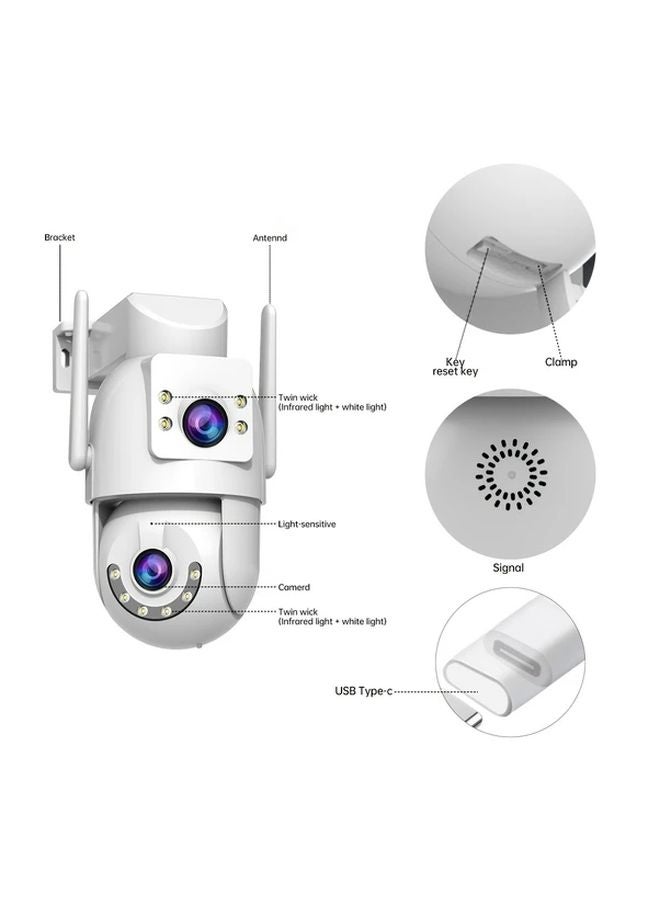 Bracket

Antennd

Twin wick
(Infrared light + white light)

Light-sensitive

Camerd

Twin wick
(Infrared light + white light)

Key
reset key

Clamp

Signal

USB Type-c