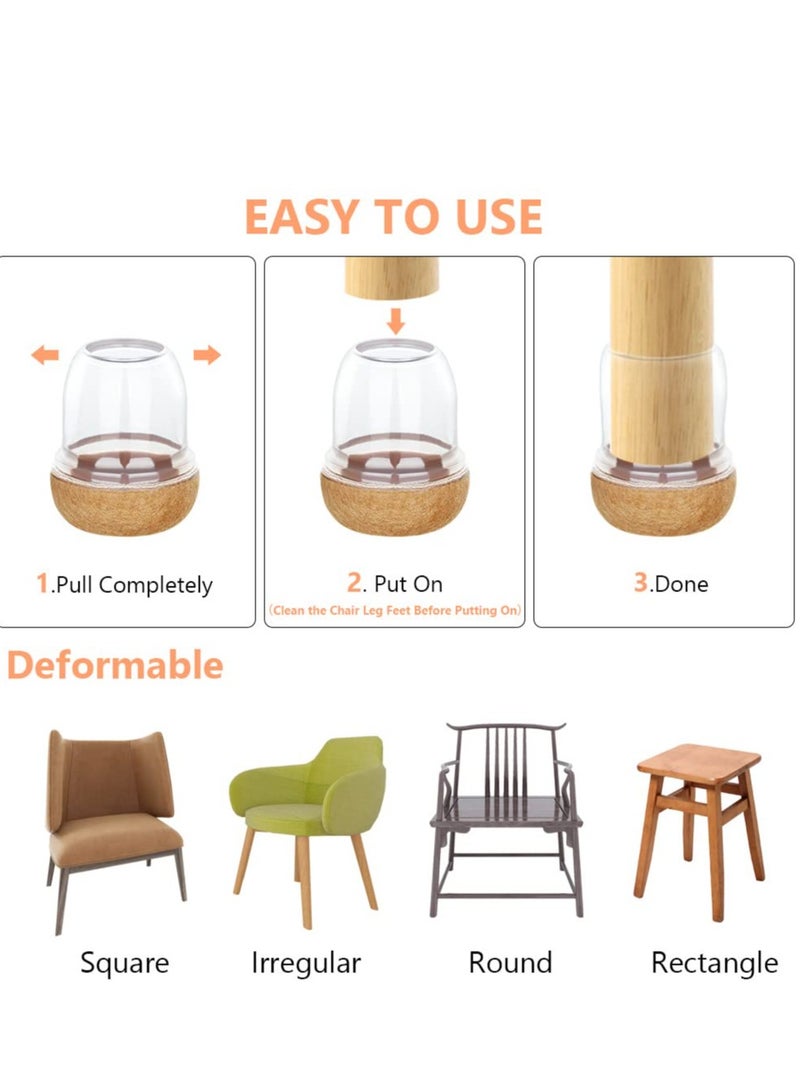 EASY TO USE

1.Pull Completely

2. Put On
(Clean the Chair Leg Feet Before Putting On)

3.Done

Deformable

Square

Irregular

Round

Rectangle