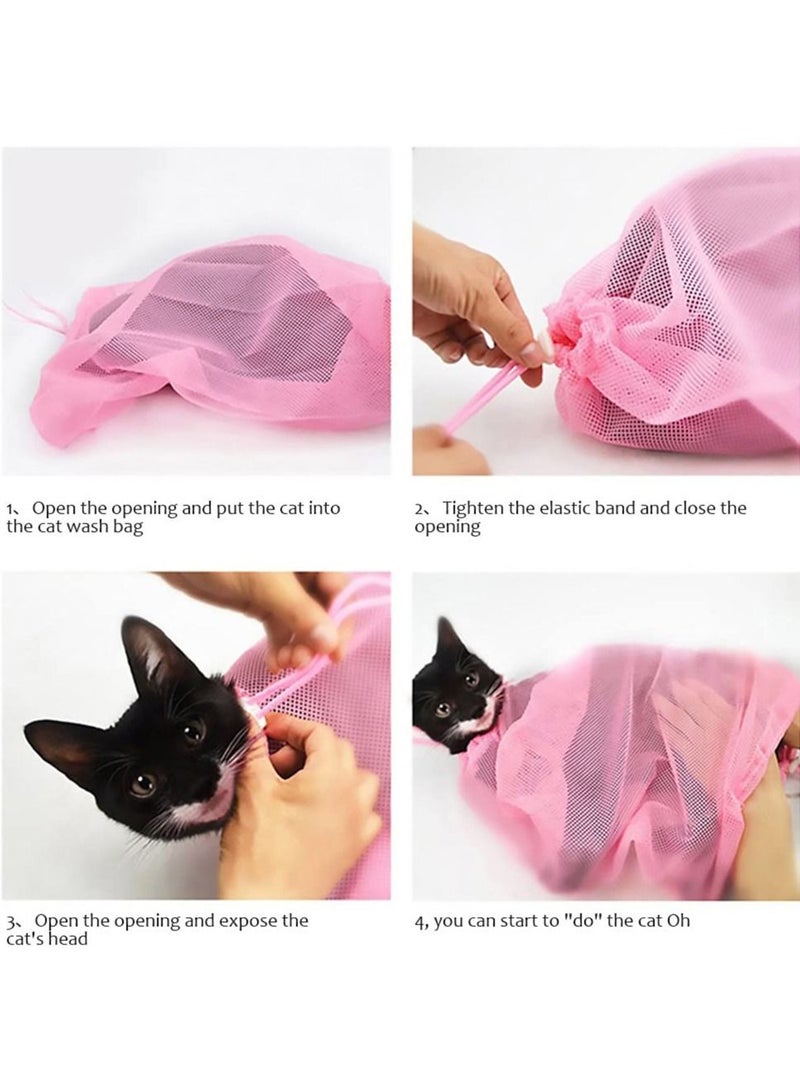 1、Open the opening and put the cat into the cat wash bag

2、Tighten the elastic band and close the opening

3、Open the opening and expose the cat's head

4, you can start to "do" the cat Oh