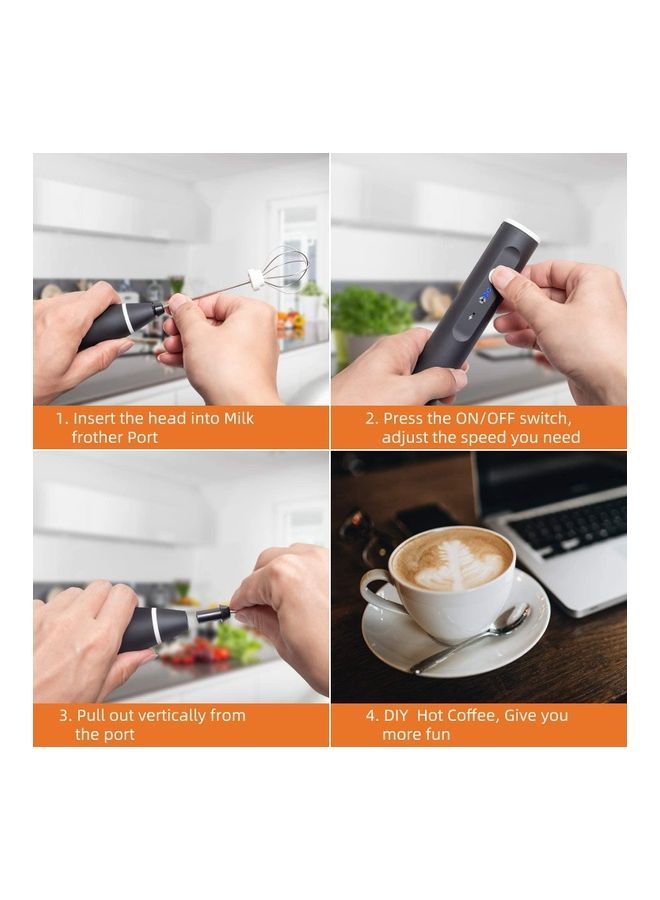 1. Insert the head into Milk frother Port

2. Press the ON/OFF switch, adjust the speed you need

3. Pull out vertically from the port

4. DIY Hot Coffee, Give you more fun