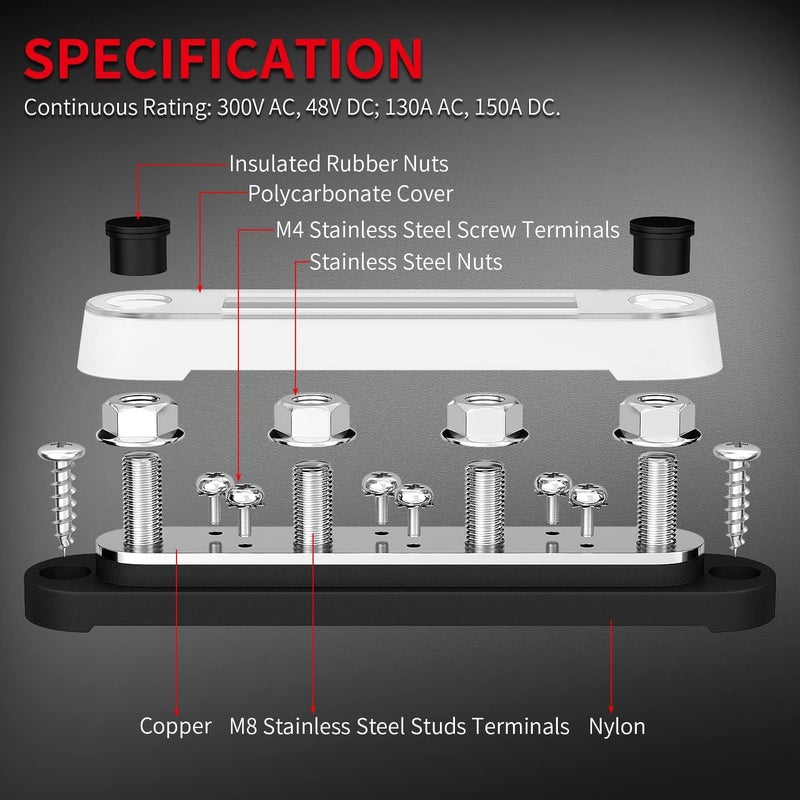 SPECIFICATION

Continuous Rating: 300V AC, 48V DC; 130A AC, 150A DC.

Insulated Rubber Nuts

Polycarbonate Cover

M4 Stainless Steel Screw Terminals

Stainless Steel Nuts

Copper

M8 Stainless Steel Studs Terminals

Nylon