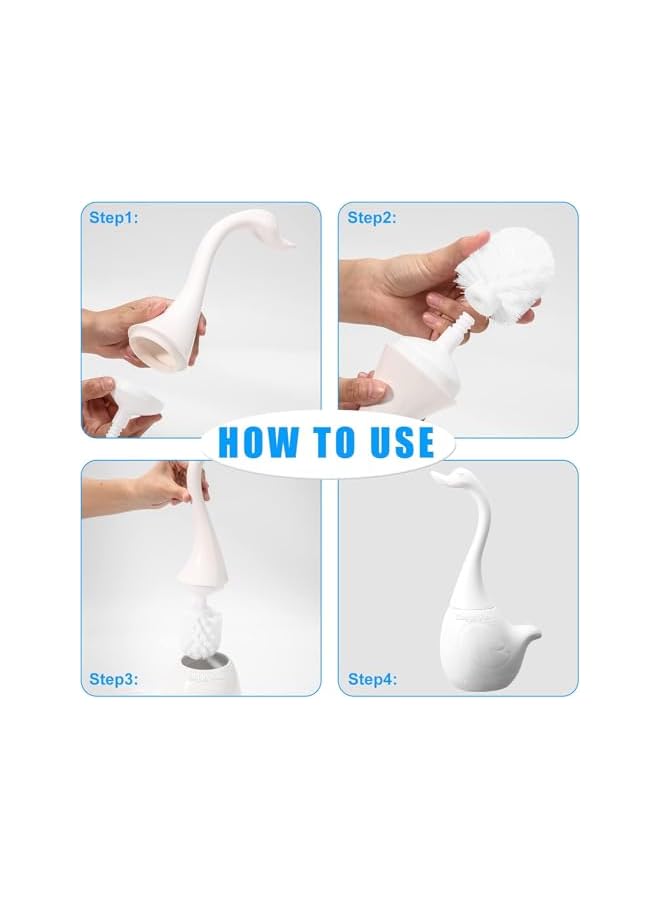 Step1:

Step2:

HOW TO USE

Step3:

Step4: