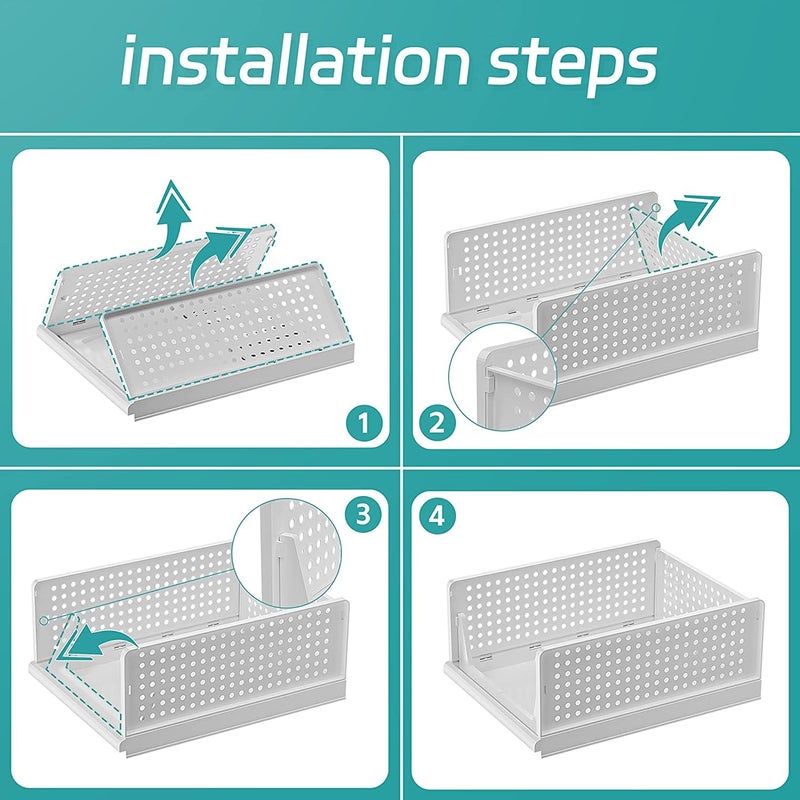 installation steps

1

2

3

4