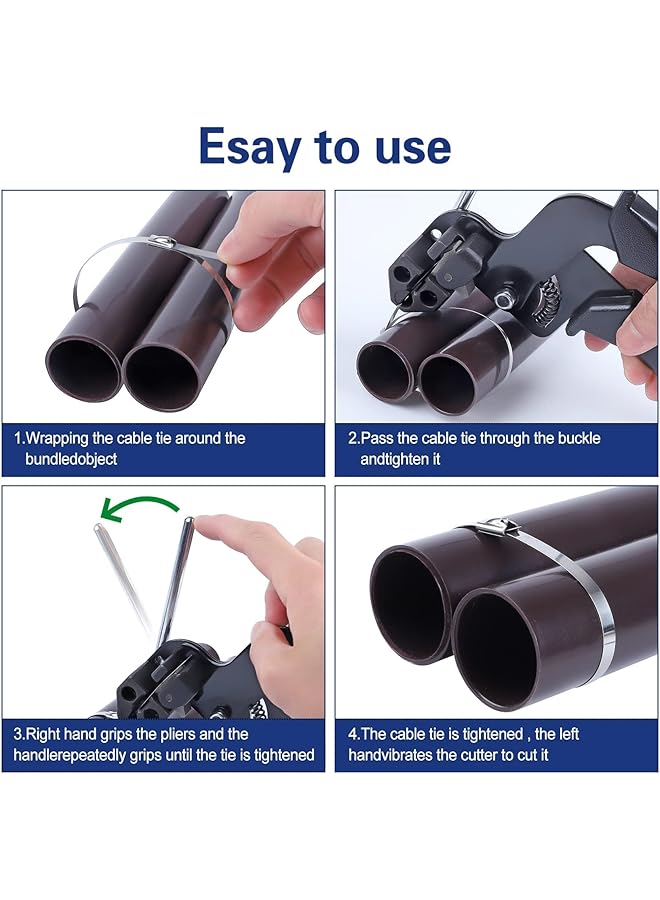 Esay to use

1.Wrapping the cable tie around the bundledobject

2.Pass the cable tie through the buckle andtighten it

3.Right hand grips the pliers and the handlerepeatedly grips until the tie is tightened

4.The cable tie is tightened , the left handvibrates the cutter to cut it