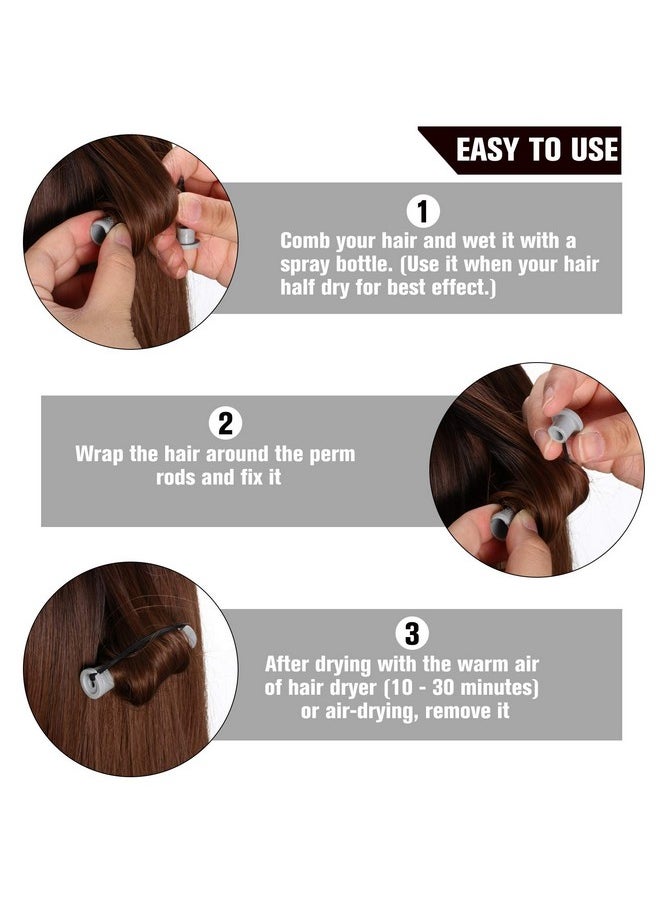 EASY TO USE

1

Comb your hair and wet it with a spray bottle. (Use it when your hair half dry for best effect.)

2

Wrap the hair around the perm rods and fix it

3

After drying with the warm air of hair dryer (10 - 30 minutes) or air-drying, remove it