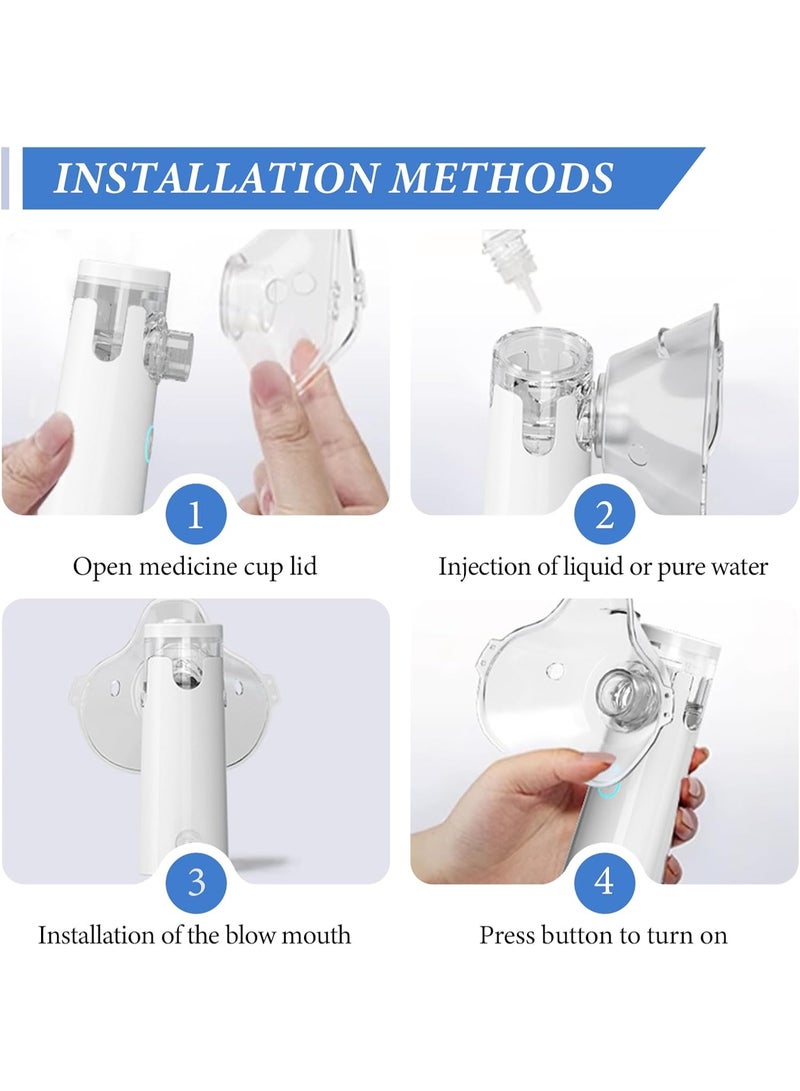 INSTALLATION METHODS

1
Open medicine cup lid

2
Injection of liquid or pure water

3
Installation of the blow mouth

4
Press button to turn on