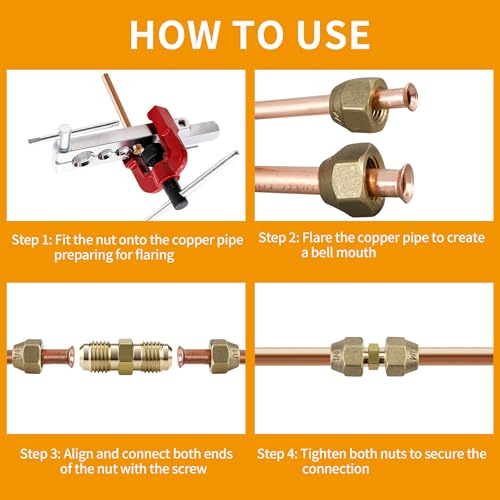 HOW TO USE

Step 1: Fit the nut onto the copper pipe preparing for flaring

Step 2: Flare the copper pipe to create a bell mouth

1/4

1/4

Step 3: Align and connect both ends of the nut with the screw

1/4

1/4

Step 4: Tighten both nuts to secure the connection