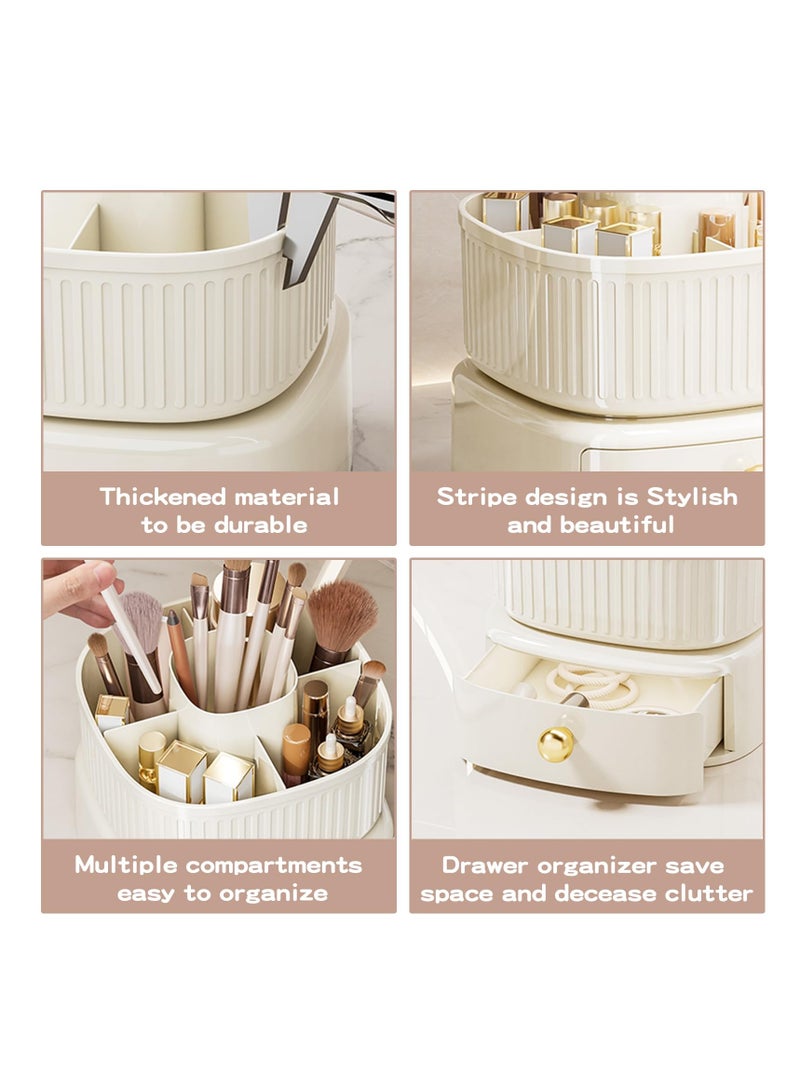 Thickened material to be durable

Stripe design is Stylish and beautiful

Multiple compartments easy to organize

Drawer organizer save space and decease clutter