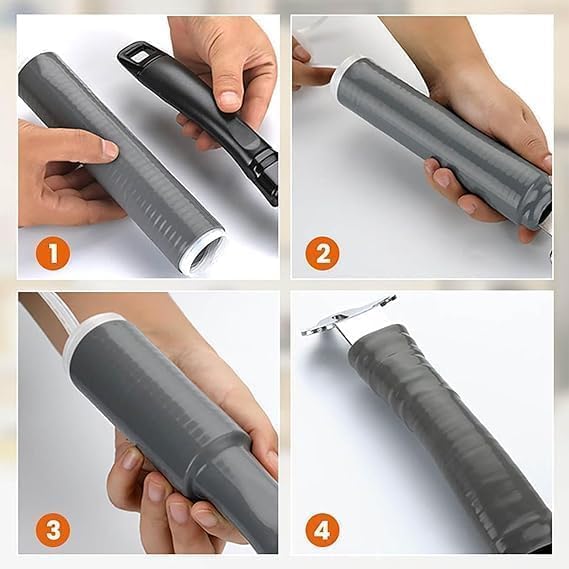 1

2

3

4