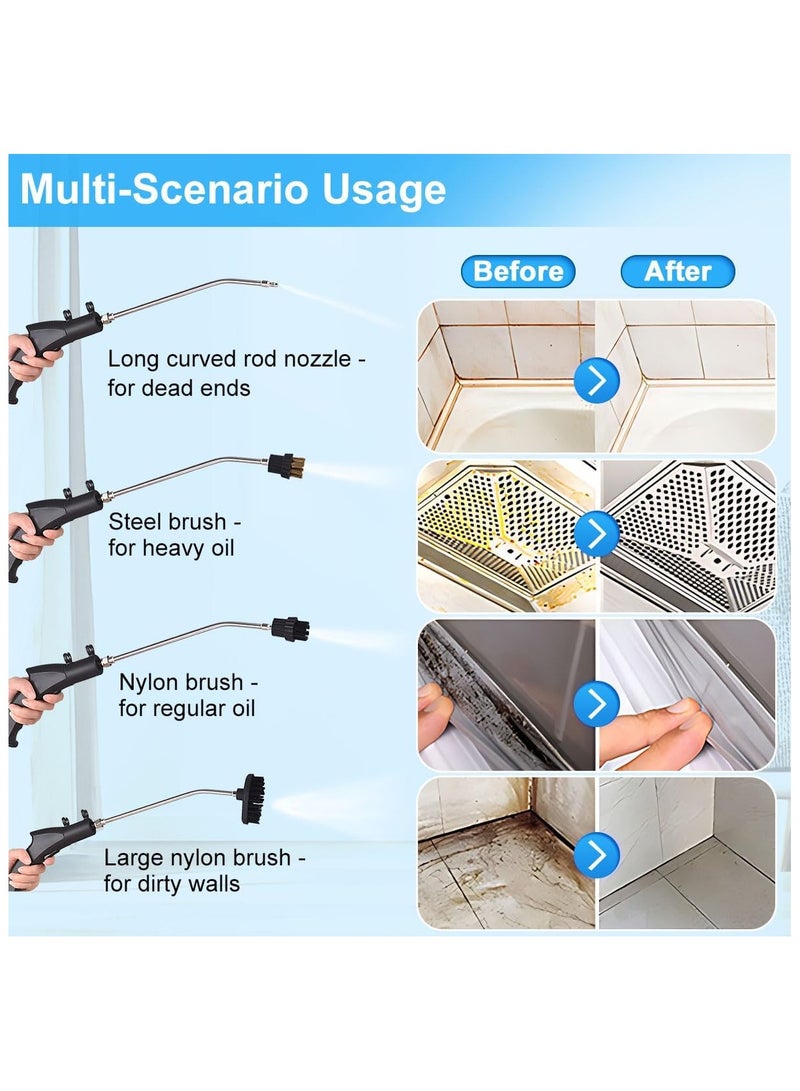 Multi-Scenario Usage

Before

After

Long curved rod nozzle - for dead ends

Steel brush - for heavy oil

Nylon brush - for regular oil

Large nylon brush - for dirty walls