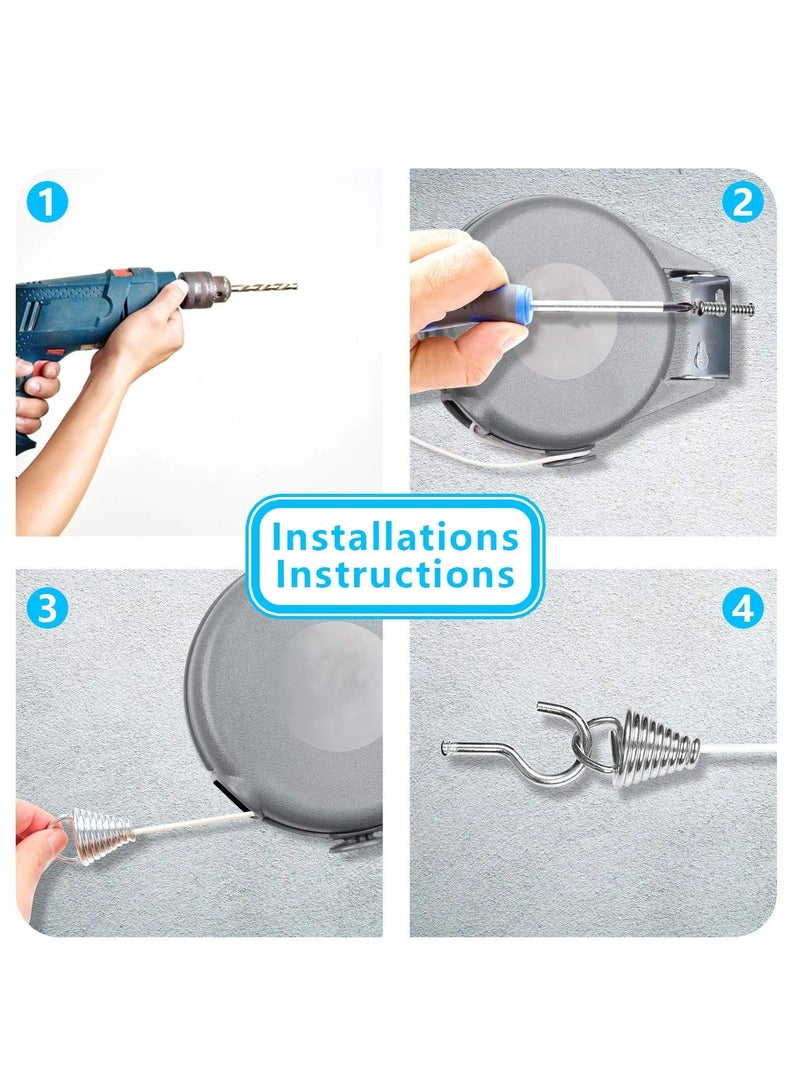 1

2

Installations Instructions

3

4