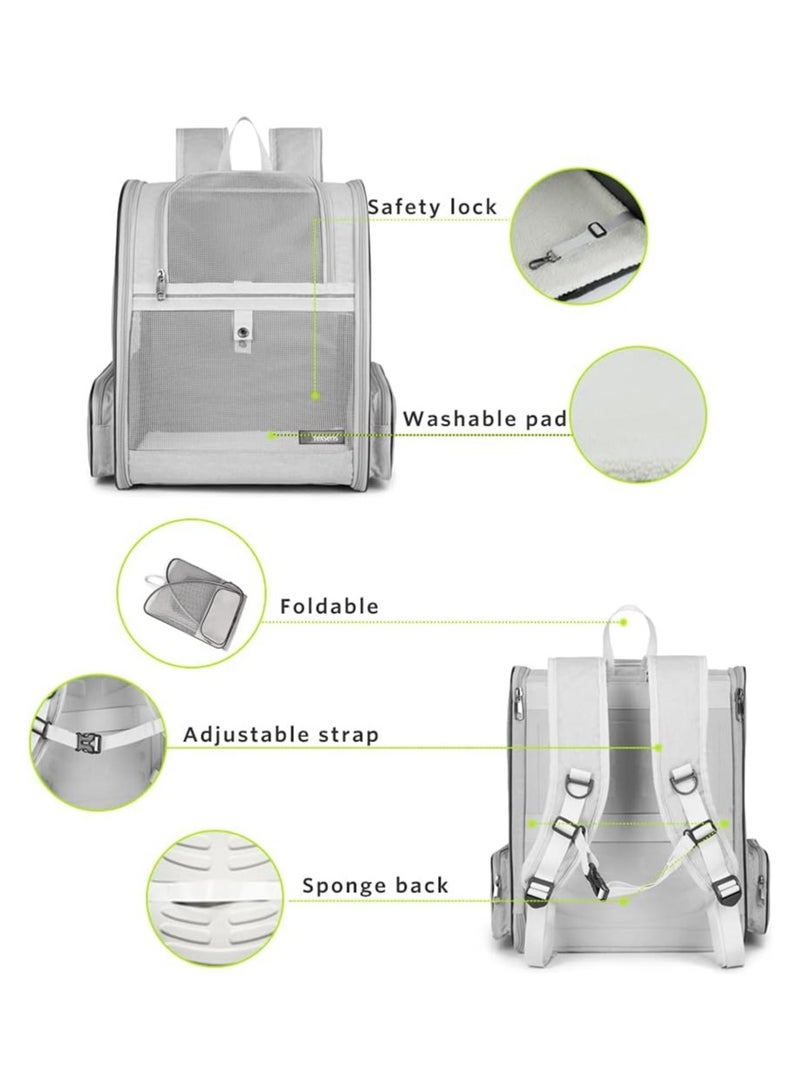 Safety lock

Washable pad

Foldable

Adjustable strap

Sponge back