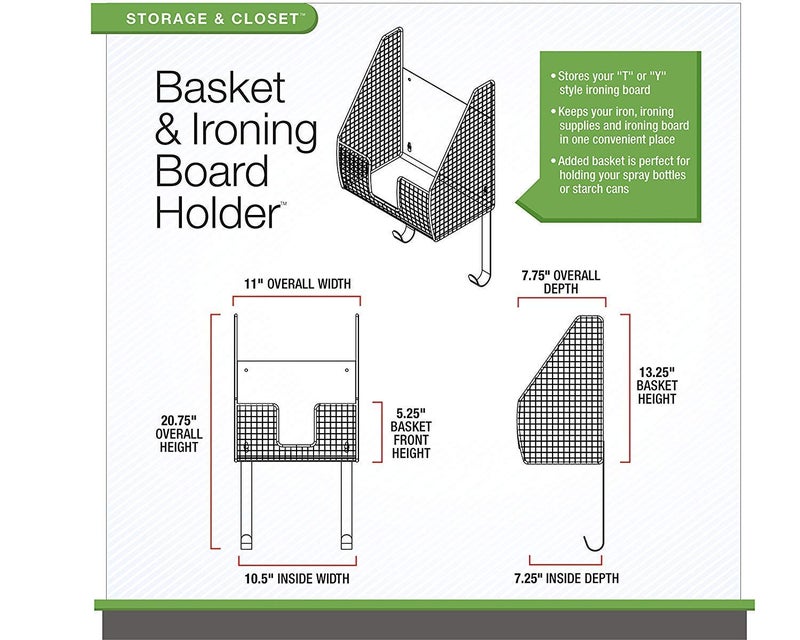 STORAGE & CLOSET™

Basket & Ironing Board Holder™

• Stores your "T" or "Y" style ironing board

• Keeps your iron, ironing supplies and ironing board in one convenient place

• Added basket is perfect for holding your spray bottles or starch cans

11" OVERALL WIDTH

20.75" OVERALL HEIGHT

5.25" BASKET FRONT HEIGHT

10.5" INSIDE WIDTH

7.75" OVERALL DEPTH

13.25" BASKET HEIGHT

7.25" INSIDE DEPTH