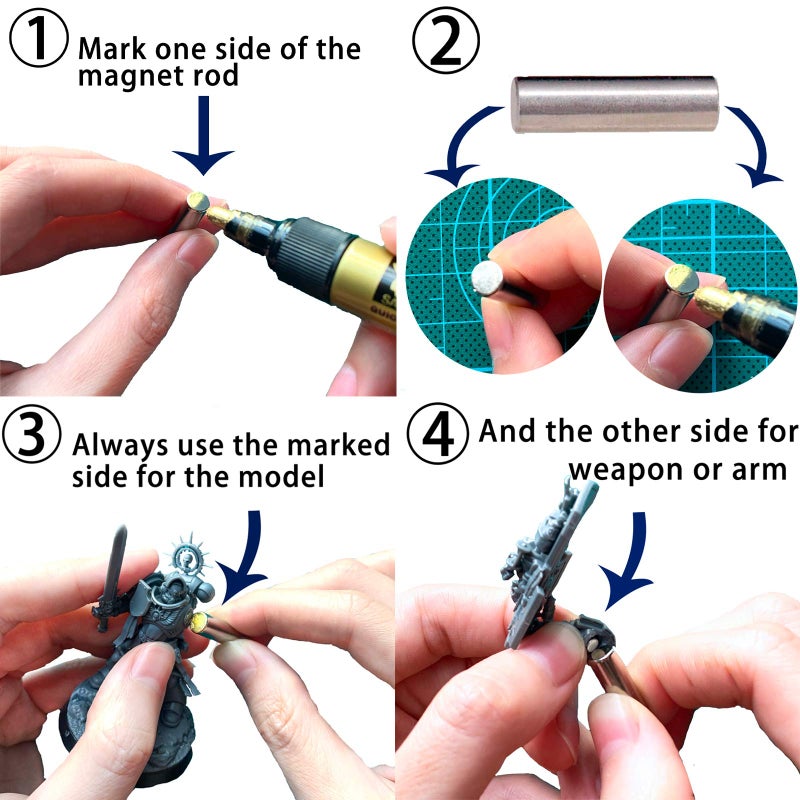 ① Mark one side of the magnet rod

②

③ Always use the marked side for the model

④ And the other side for weapon or arm