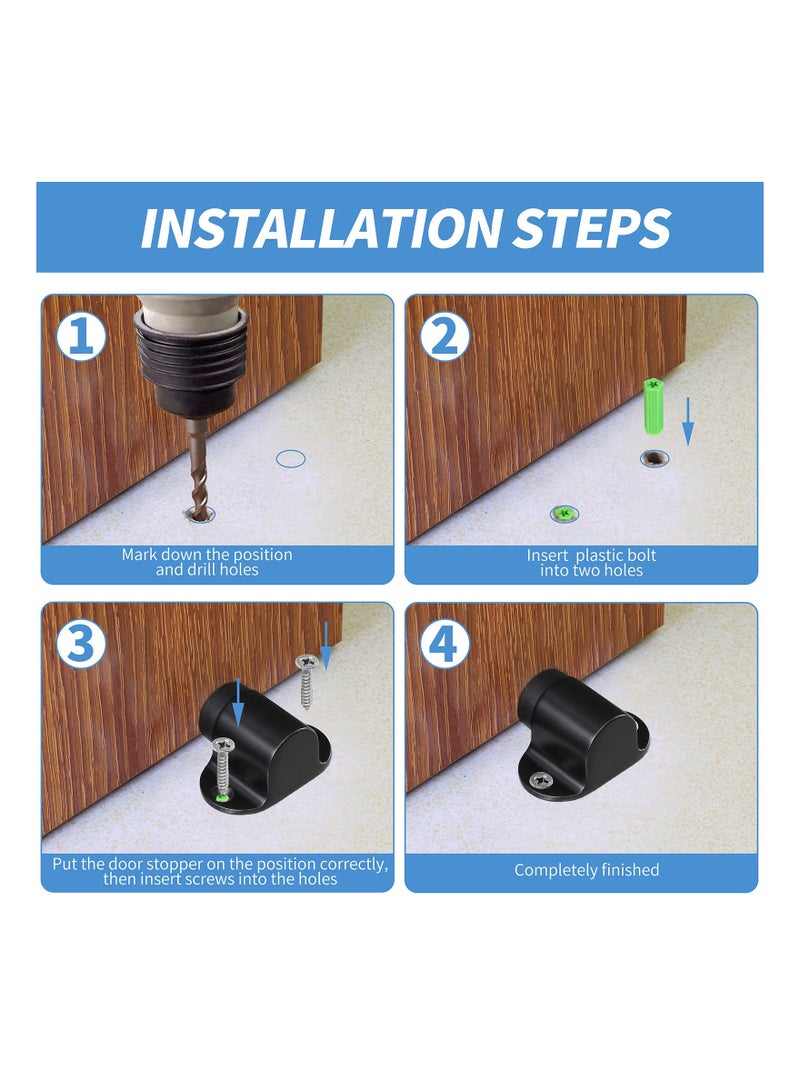 INSTALLATION STEPS

1

Mark down the position and drill holes

2

Insert plastic bolt into two holes

3

Put the door stopper on the position correctly, then insert screws into the holes

4

Completely finished