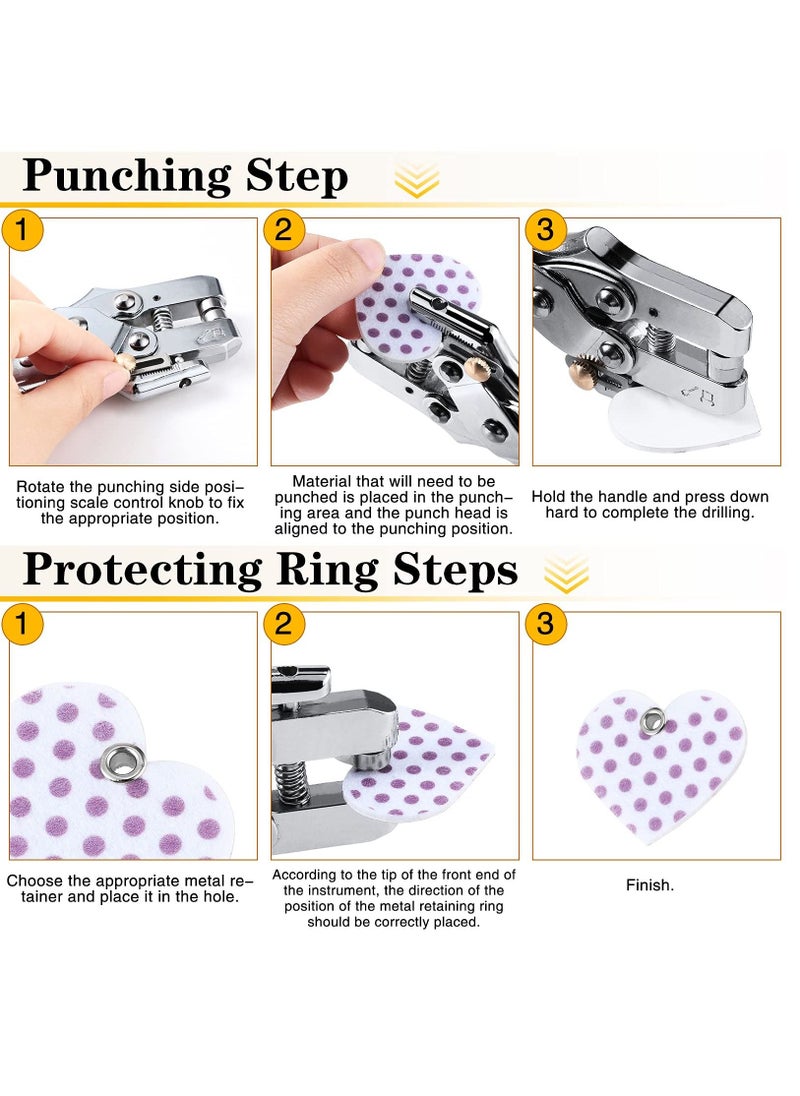 Punching Step

1

Rotate the punching side positioning scale control knob to fix the appropriate position.

2

Material that will need to be punched is placed in the punching area and the punch head is aligned to the punching position.

3

Hold the handle and press down hard to complete the drilling.

Protecting Ring Steps

1

Choose the appropriate metal retainer and place it in the hole.

2

According to the tip of the front end of the instrument, the direction of the position of the metal retaining ring should be correctly placed.

3

Finish.