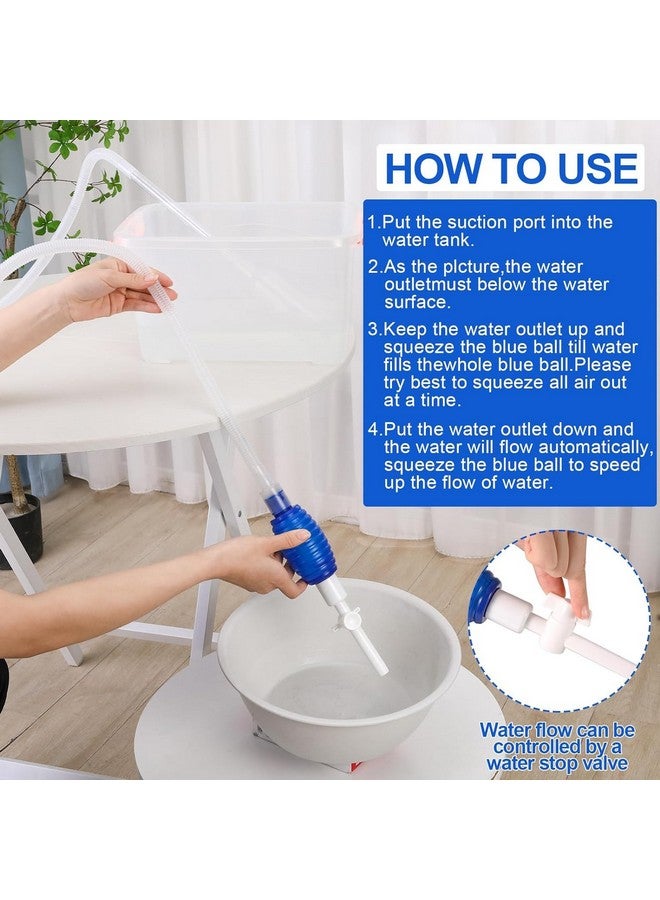 HOW TO USE

1.Put the suction port into the water tank.

2.As the plcture,the water outletmust below the water surface.

3.Keep the water outlet up and squeeze the blue ball till water fills thewhole blue ball.Please try best to squeeze all air out at a time.

4.Put the water outlet down and the water will flow automatically, squeeze the blue ball to speed up the flow of water.

Water flow can be controlled by a water stop valve