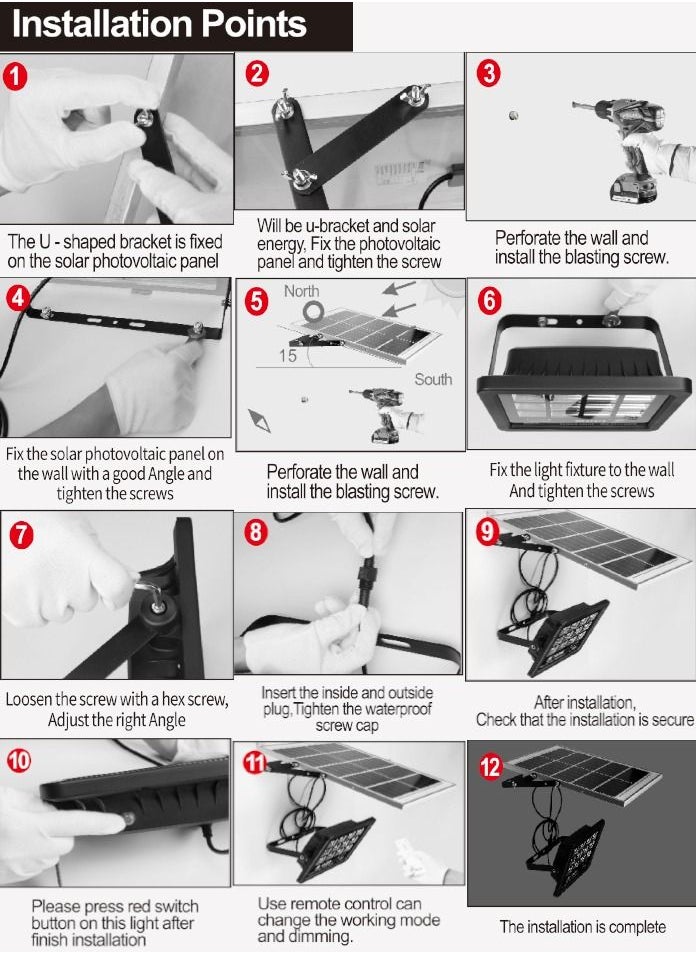 Installation Points

1
The U - shaped bracket is fixed on the solar photovoltaic panel

2
Will be u-bracket and solar energy, Fix the photovoltaic panel and tighten the screw

3
Perforate the wall and install the blasting screw.

4
Fix the solar photovoltaic panel on the wall with a good Angle and tighten the screws

5
North
15
South
Perforate the wall and install the blasting screw.

6
Fix the light fixture to the wall And tighten the screws

7
Loosen the screw with a hex screw, Adjust the right Angle

8
Insert the inside and outside plug,Tighten the waterproof screw cap

9
After installation, Check that the installation is secure

10
Please press red switch button on this light after finish installation

11
Use remote control can change the working mode and dimming.

12
The installation is complete