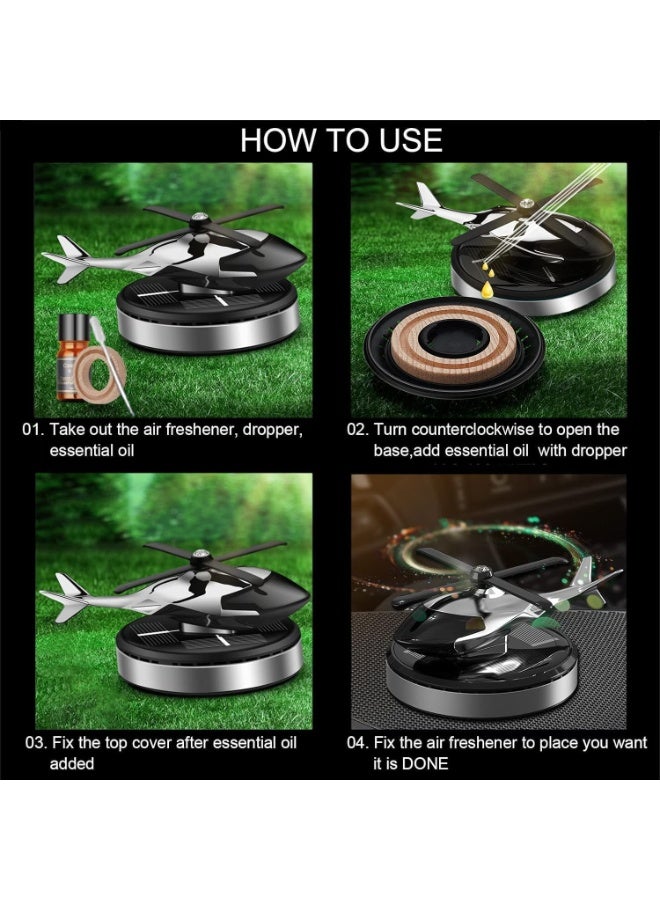 HOW TO USE

01. Take out the air freshener, dropper, essential oil

02. Turn counterclockwise to open the base,add essential oil with dropper

03. Fix the top cover after essential oil added

04. Fix the air freshener to place you want it is DONE