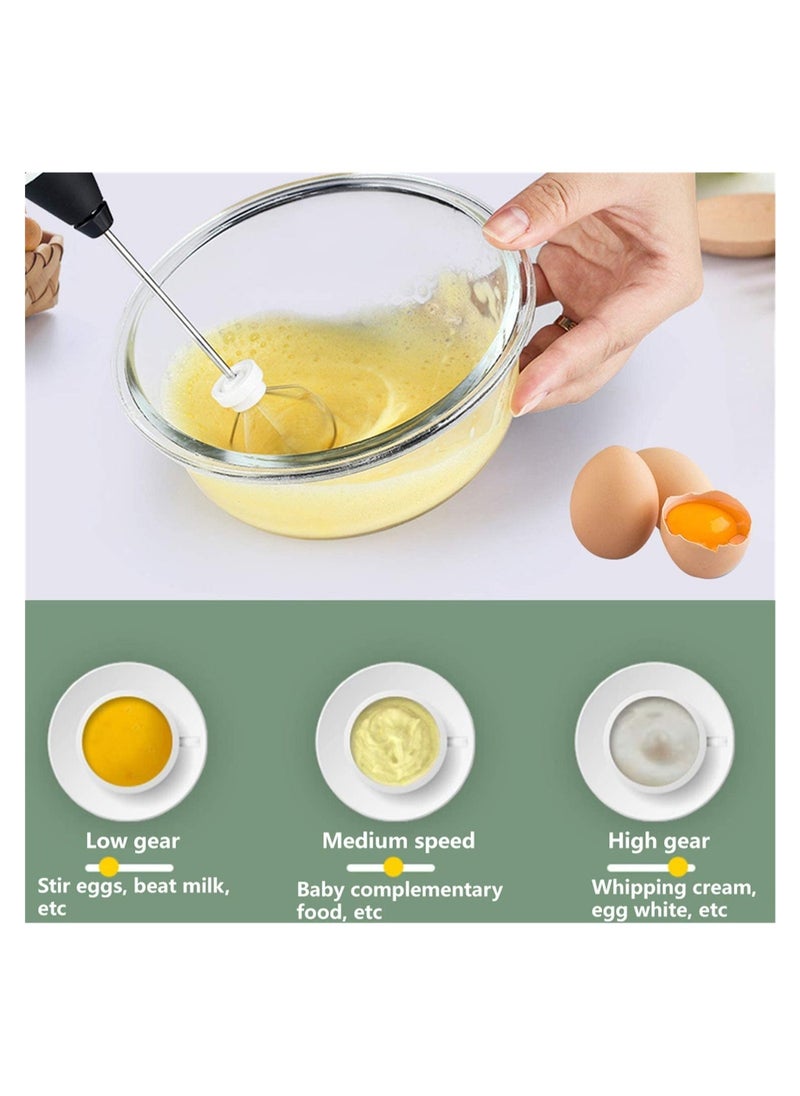 Low gear

Stir eggs, beat milk, etc

Medium speed

Baby complementary food, etc

High gear

Whipping cream, egg white, etc