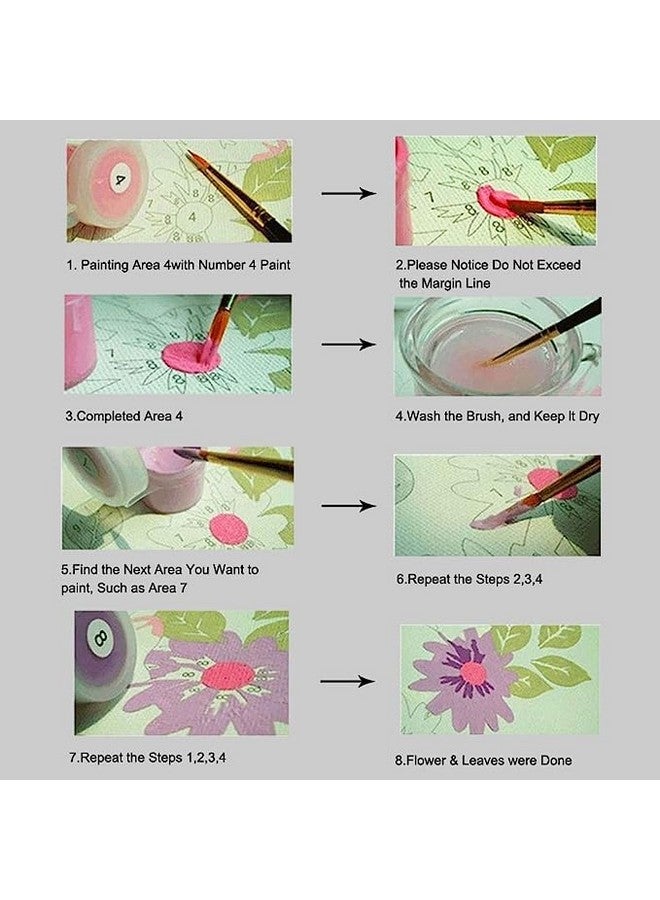 1. Painting Area 4with Number 4 Paint

2.Please Notice Do Not Exceed the Margin Line

3.Completed Area 4

4.Wash the Brush, and Keep It Dry

5.Find the Next Area You Want to paint, Such as Area 7

6.Repeat the Steps 2,3,4

7.Repeat the Steps 1,2,3,4

8.Flower & Leaves were Done