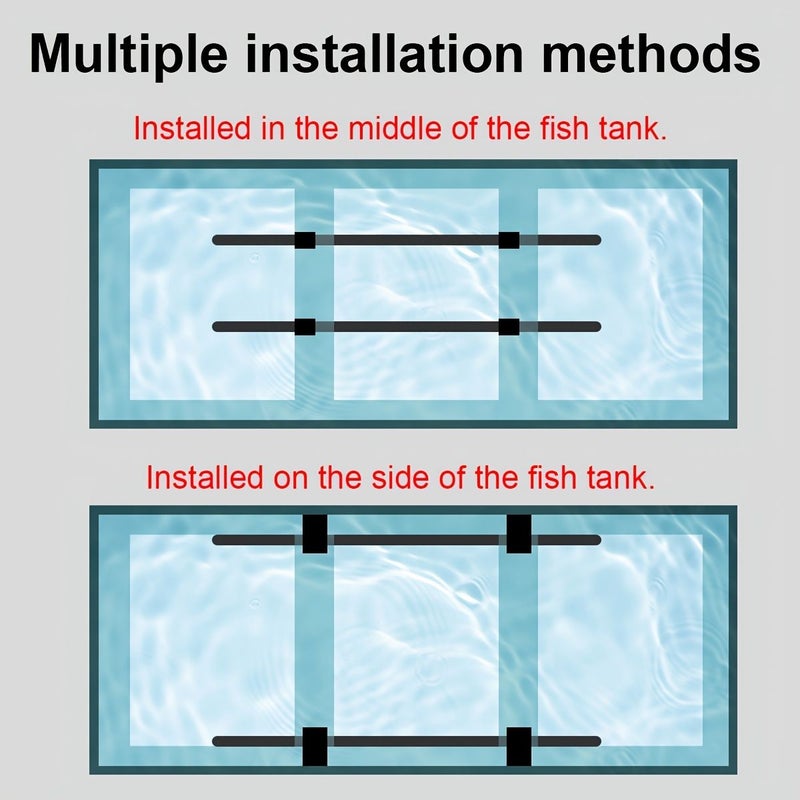 Multiple installation methods

Installed in the middle of the fish tank.

Installed on the side of the fish tank.