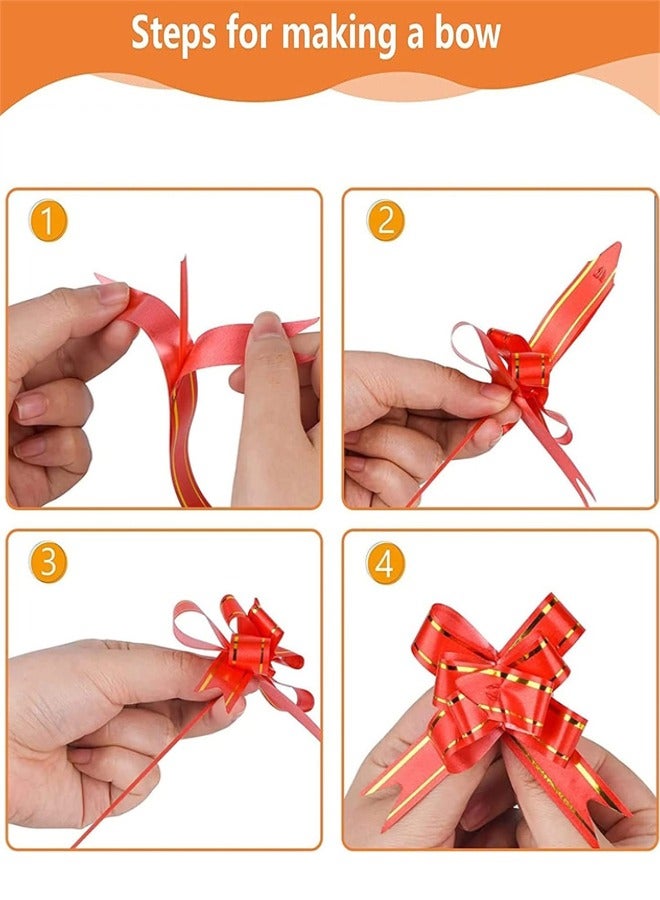 Steps for making a bow

1

2

3

4