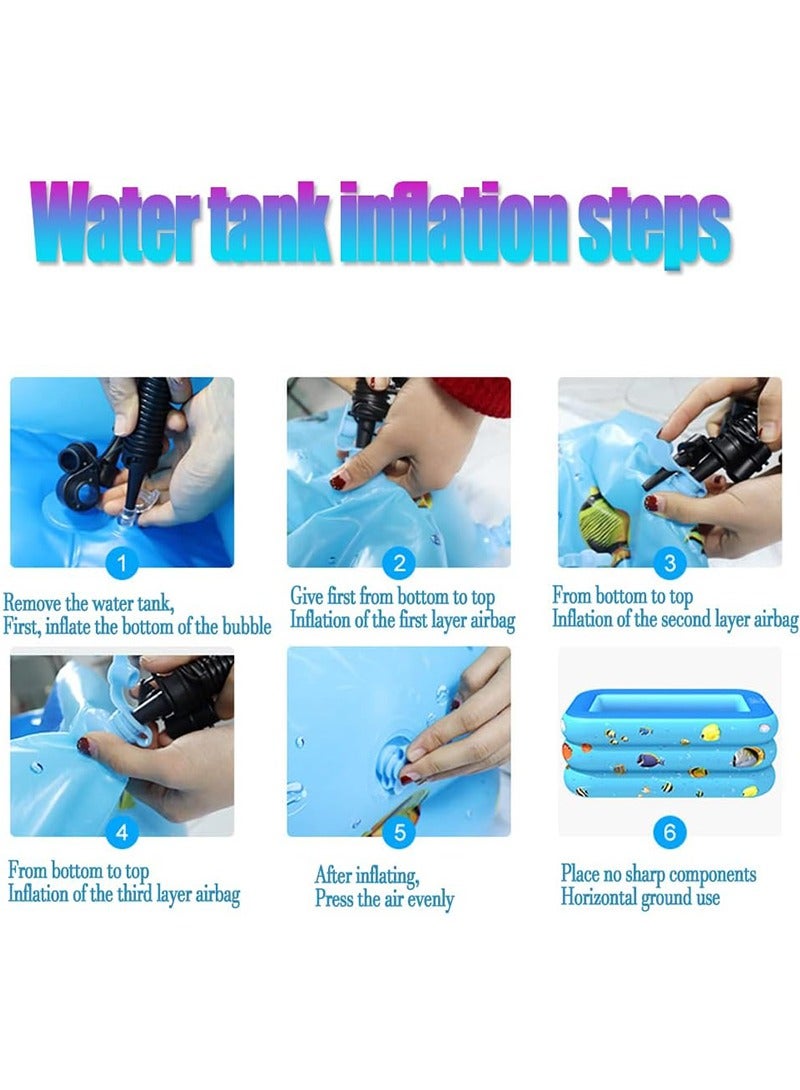 Water tank inflation steps

1
Remove the water tank,
First, inflate the bottom of the bubble

2
Give first from bottom to top
Inflation of the first layer airbag

3
From bottom to top
Inflation of the second layer airbag

4
From bottom to top
Inflation of the third layer airbag

5
After inflating,
Press the air evenly

6
Place no sharp components
Horizontal ground use